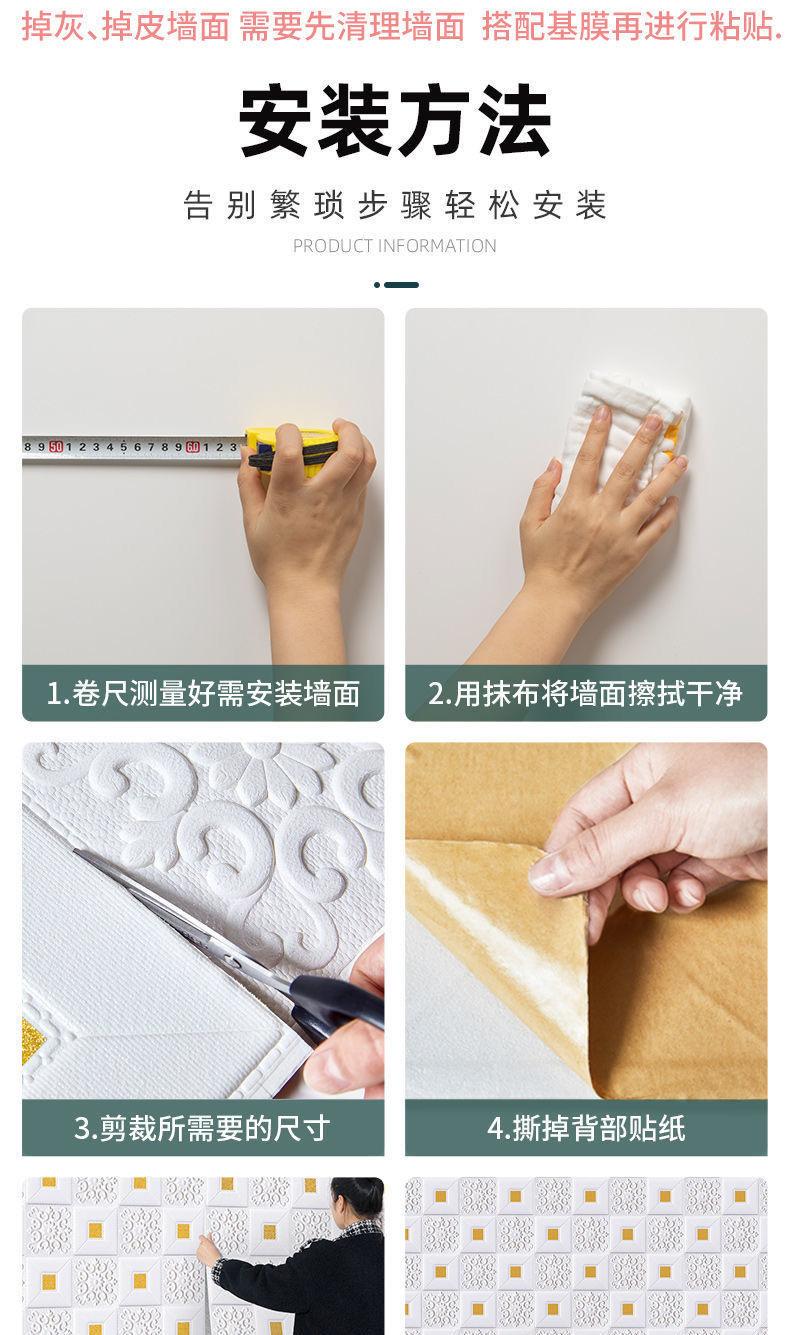 掉灰、掉皮墙面 需要先清理墙面 搭配基膜再进行粘贴.

安装方法

告别繁琐步骤轻松安装

PRODUCT INFORMATION

8 9 50 1 2 3 4 5 6 7 8 9 60 1 2 3

1.卷尺测量好需安装墙面

2.用抹布将墙面擦拭干净

3.剪裁所需要的尺寸

4.撕掉背部贴纸