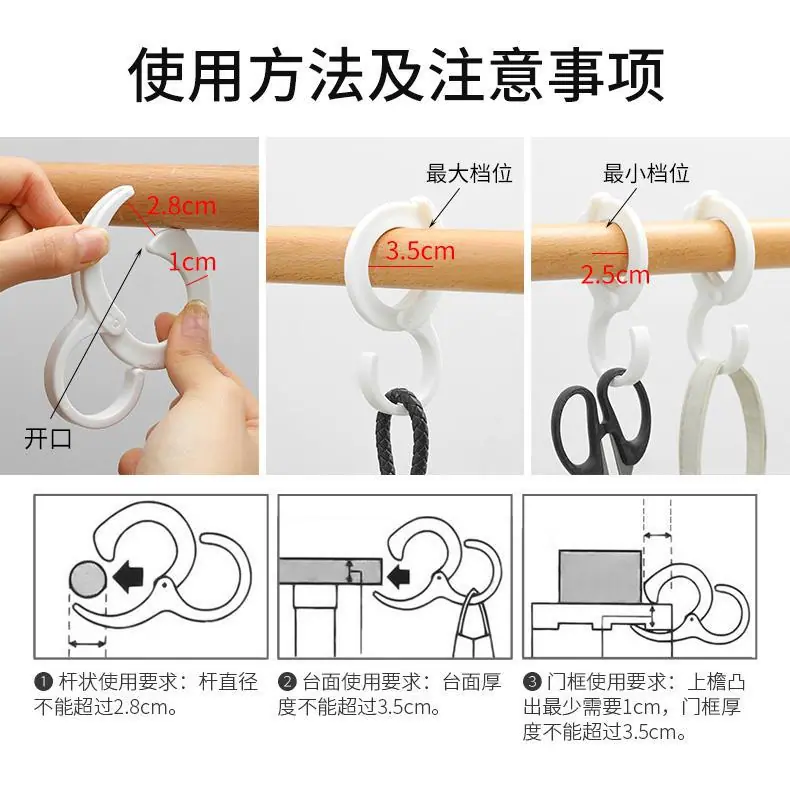 使用方法及注意事项

2.8cm
1cm
开口

最大档位
3.5cm

最小档位
2.5cm

❶ 杆状使用要求：杆直径不能超过2.8cm。

❷ 台面使用要求：台面厚度不能超过3.5cm。

❸ 门框使用要求：上檐凸出最少需要1cm，门框厚度不能超过3.5cm。