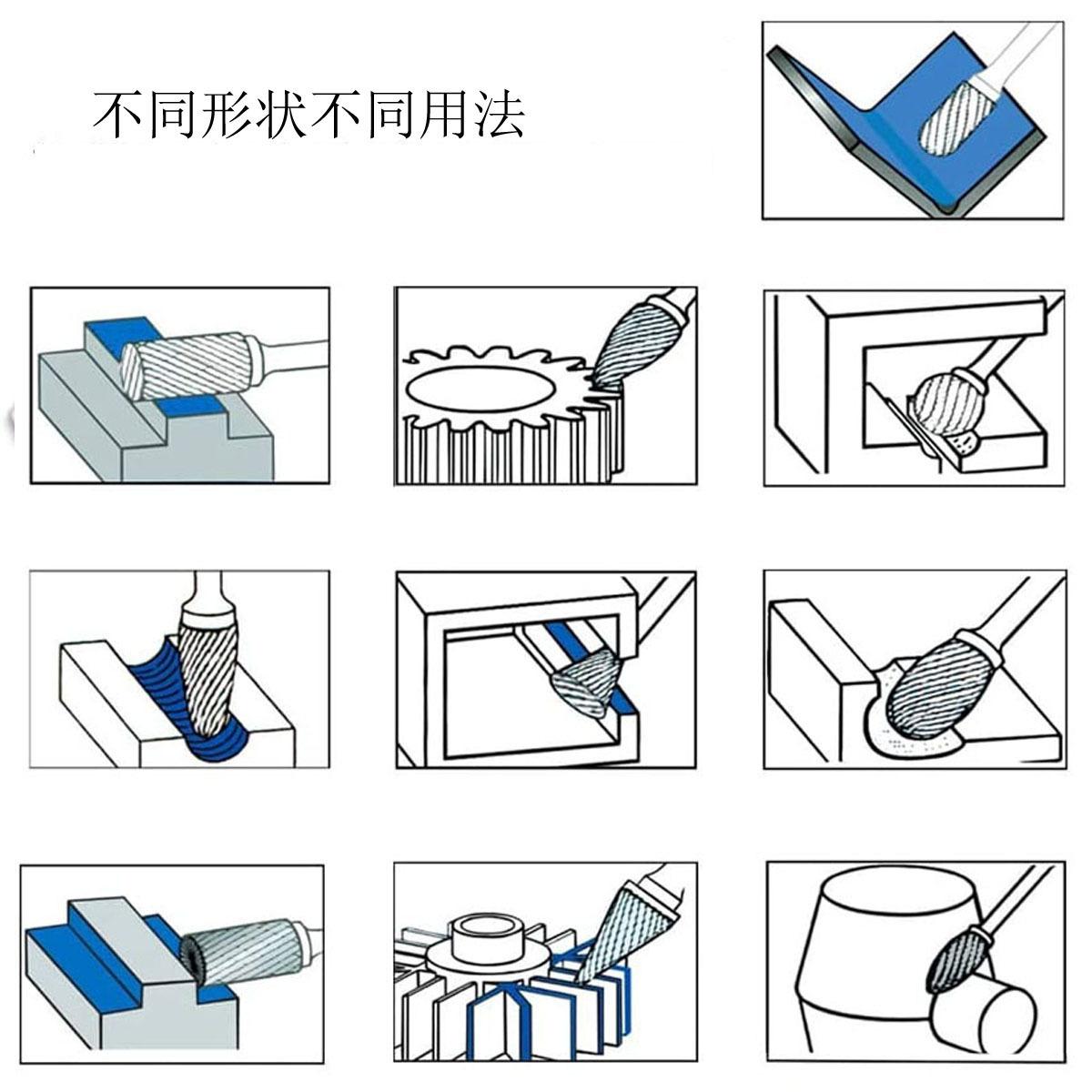 不同形状不同用法