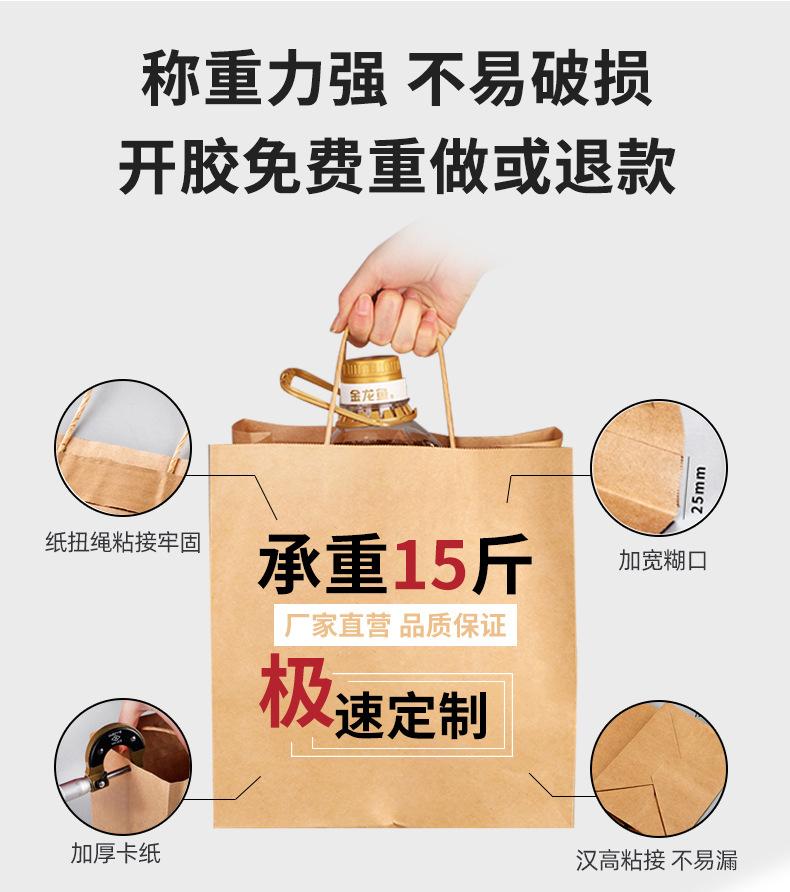 称重力强 不易破损
开胶免费重做或退款

金龙鱼

纸扭绳粘接牢固

25mm

加宽糊口

承重15斤

厂家直营 品质保证

极速定制

加厚卡纸

汉高粘接 不易漏