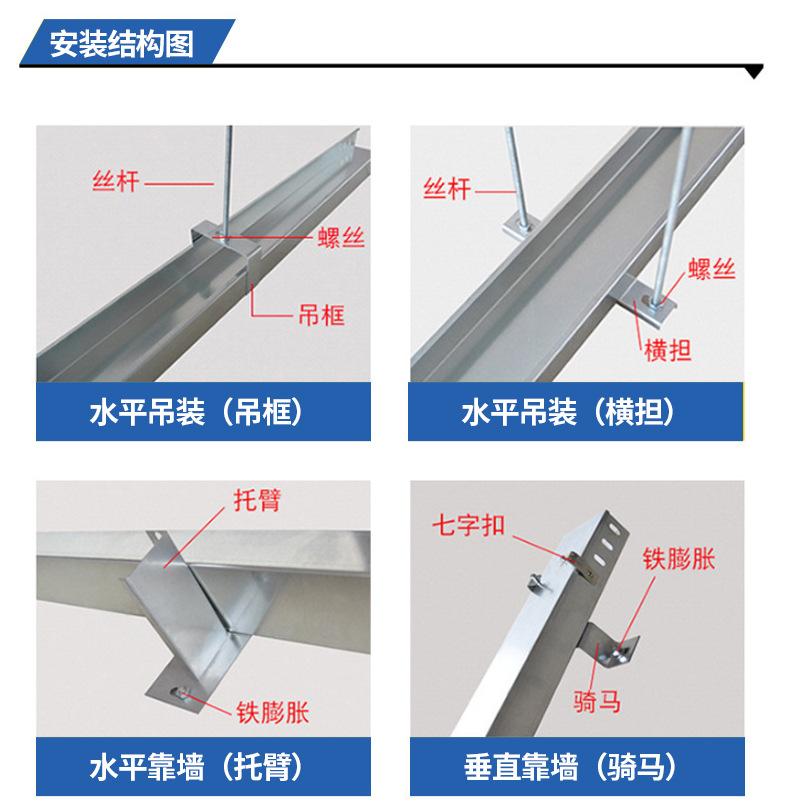 安装结构图

丝杆

螺丝

吊框

水平吊装（吊框）

丝杆

螺丝

横担

水平吊装（横担）

托臂

铁膨胀

水平靠墙（托臂）

七字扣

铁膨胀

骑马

垂直靠墙（骑马）