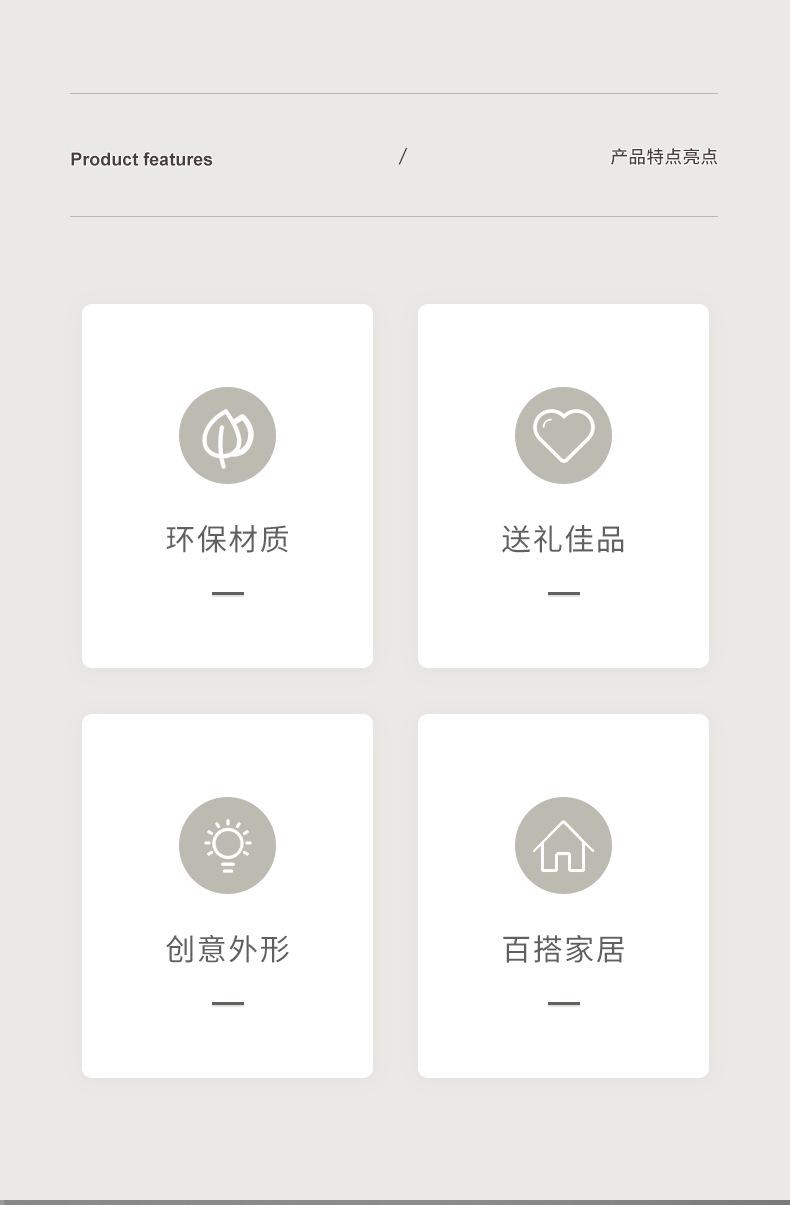 Product features / 产品特点亮点

环保材质

—

送礼佳品

—

创意外形

—

百搭家居

—