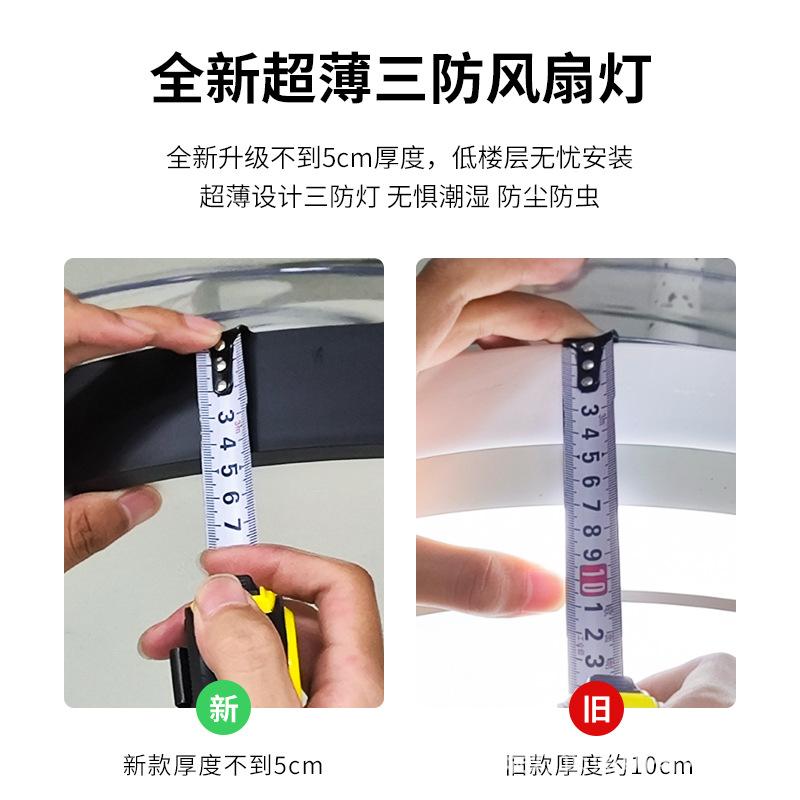 全新超薄三防风扇灯

全新升级不到5cm厚度，低楼层无忧安装
超薄设计三防灯 无惧潮湿 防尘防虫

3 4 5 6 7

新

新款厚度不到5cm

3 4 5 6 7 8 9 10 1 2 3

旧

旧款厚度约10cm