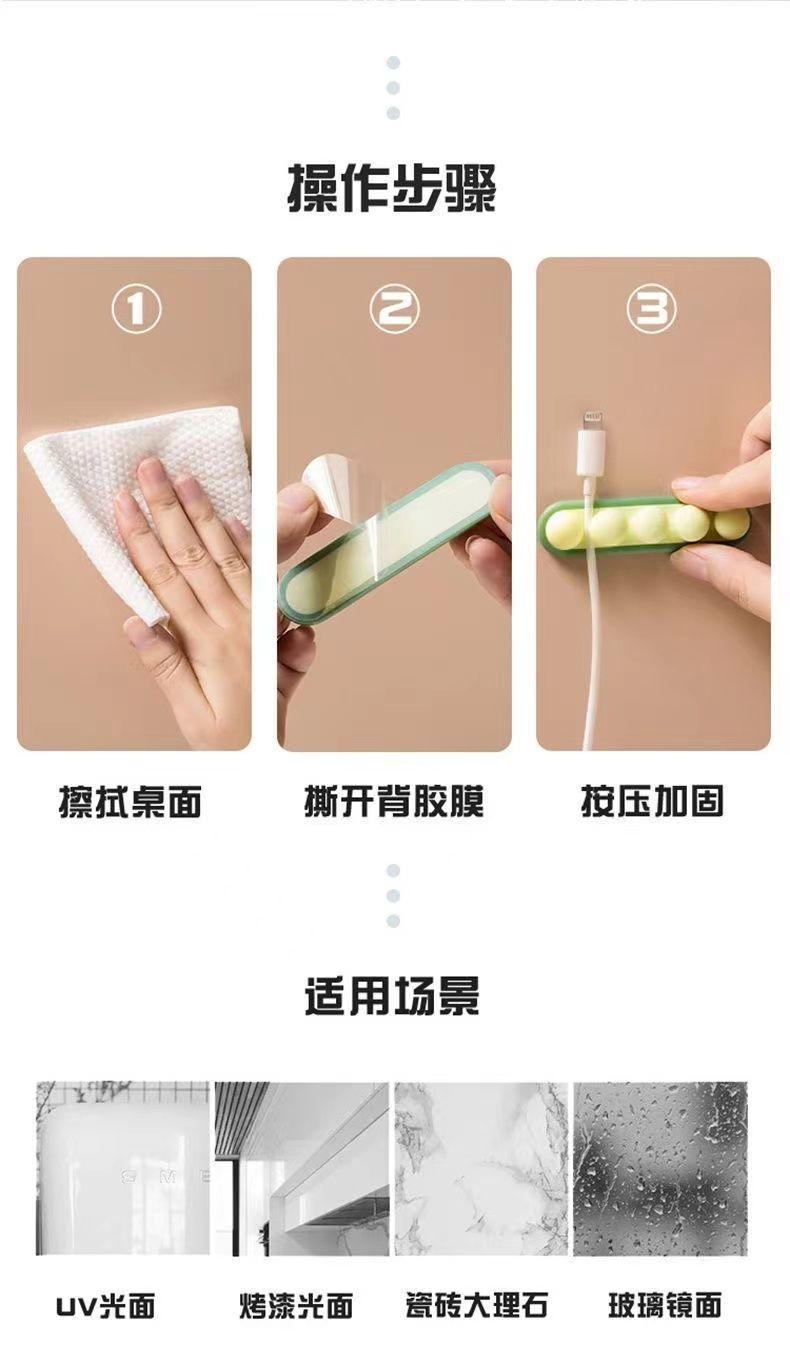 操作步骤

①

②

③

擦拭桌面

撕开背胶膜

按压加固

适用场景

UV光面

烤漆光面

瓷砖大理石

玻璃镜面