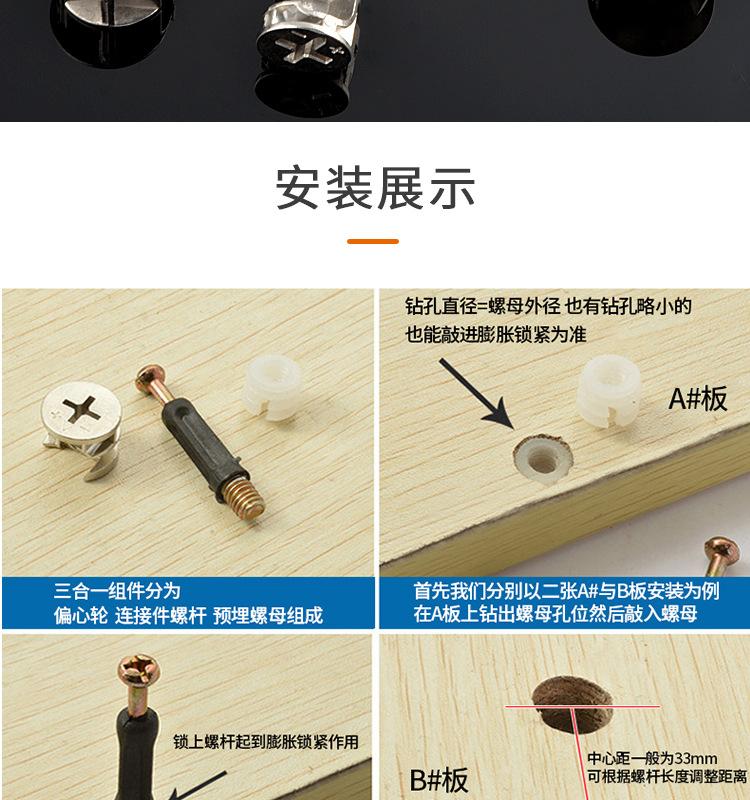 安装展示

三合一组件分为
偏心轮 连接件螺杆 预埋螺母组成

钻孔直径=螺母外径 也有钻孔略小的
也能敲进膨胀锁紧为准

A#板

首先我们分别以二张A#与B板安装为例
在A板上钻出螺母孔位然后敲入螺母

锁上螺杆起到膨胀锁紧作用

B#板

中心距一般为33mm
可根据螺杆长度调整距离