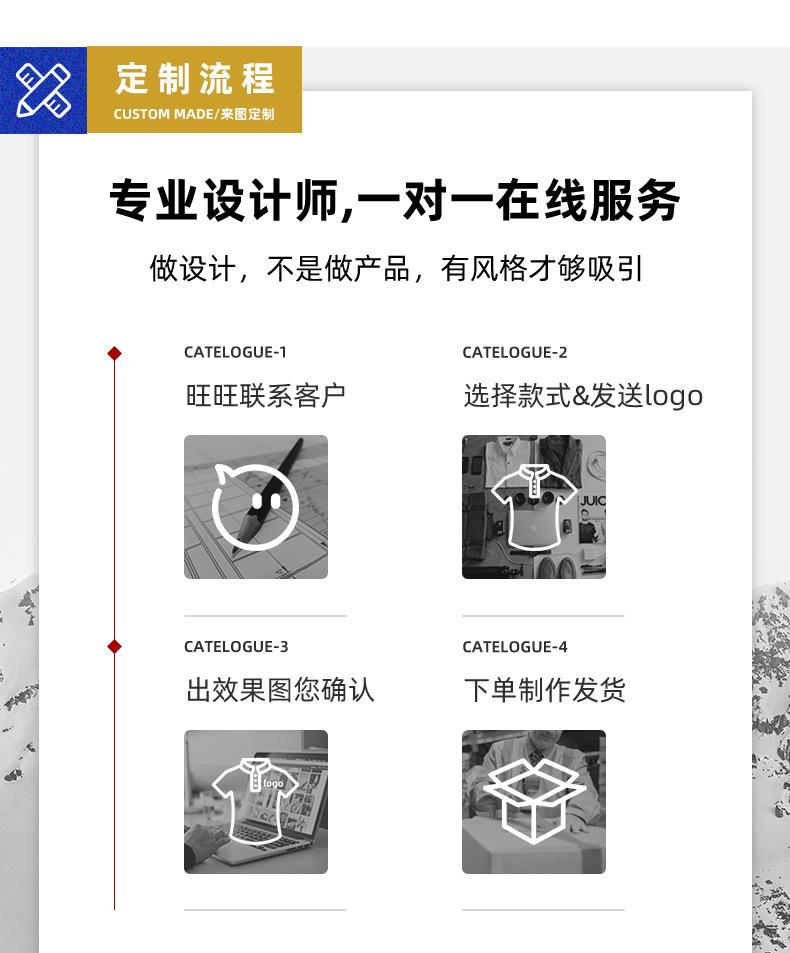 定制流程
CUSTOM MADE/来图定制

专业设计师,一对一在线服务

做设计，不是做产品，有风格才够吸引

CATELOGUE-1
旺旺联系客户

CATELOGUE-2
选择款式&发送logo

JUIC

CATELOGUE-3
出效果图您确认

logo

CATELOGUE-4
下单制作发货