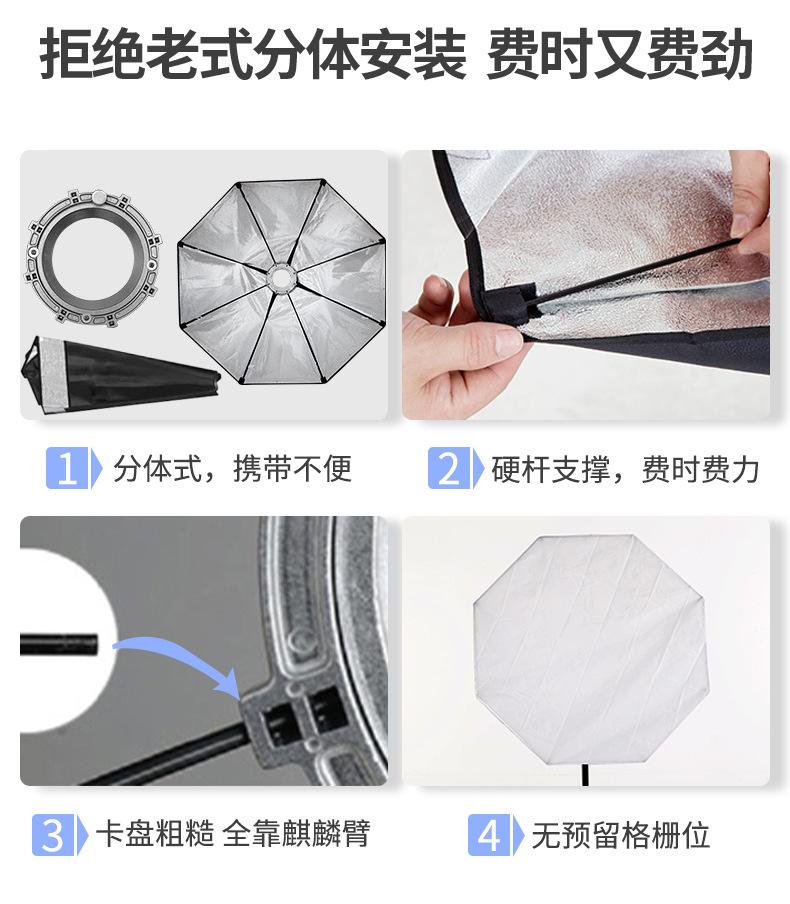 拒绝老式分体安装 费时又费劲

1 分体式，携带不便

2 硬杆支撑，费时费力

3 卡盘粗糙 全靠麒麟臂

4 无预留格栅位