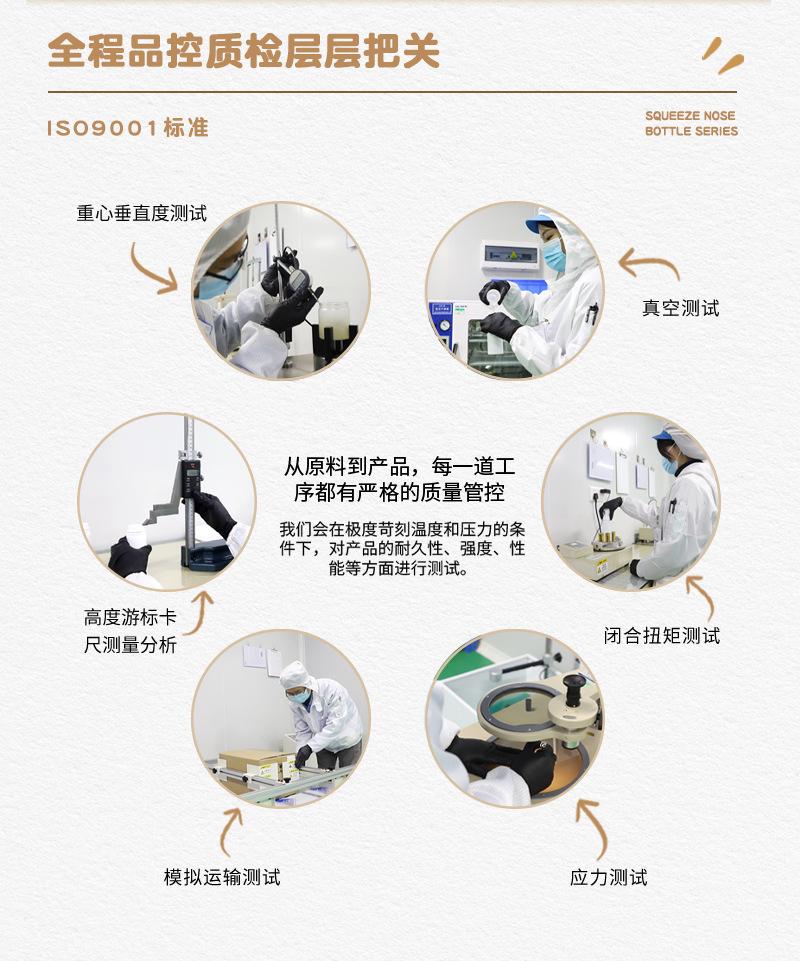 全程品控质检层层把关

ISO9001标准

SQUEEZE NOSE BOTTLE SERIES

重心垂直度测试

真空测试

从原料到产品，每一道工序都有严格的质量管控

我们会在极度苛刻温度和压力的条件下，对产品的耐久性、强度、性能等方面进行测试。

高度游标卡尺测量分析

闭合扭矩测试

模拟运输测试

应力测试