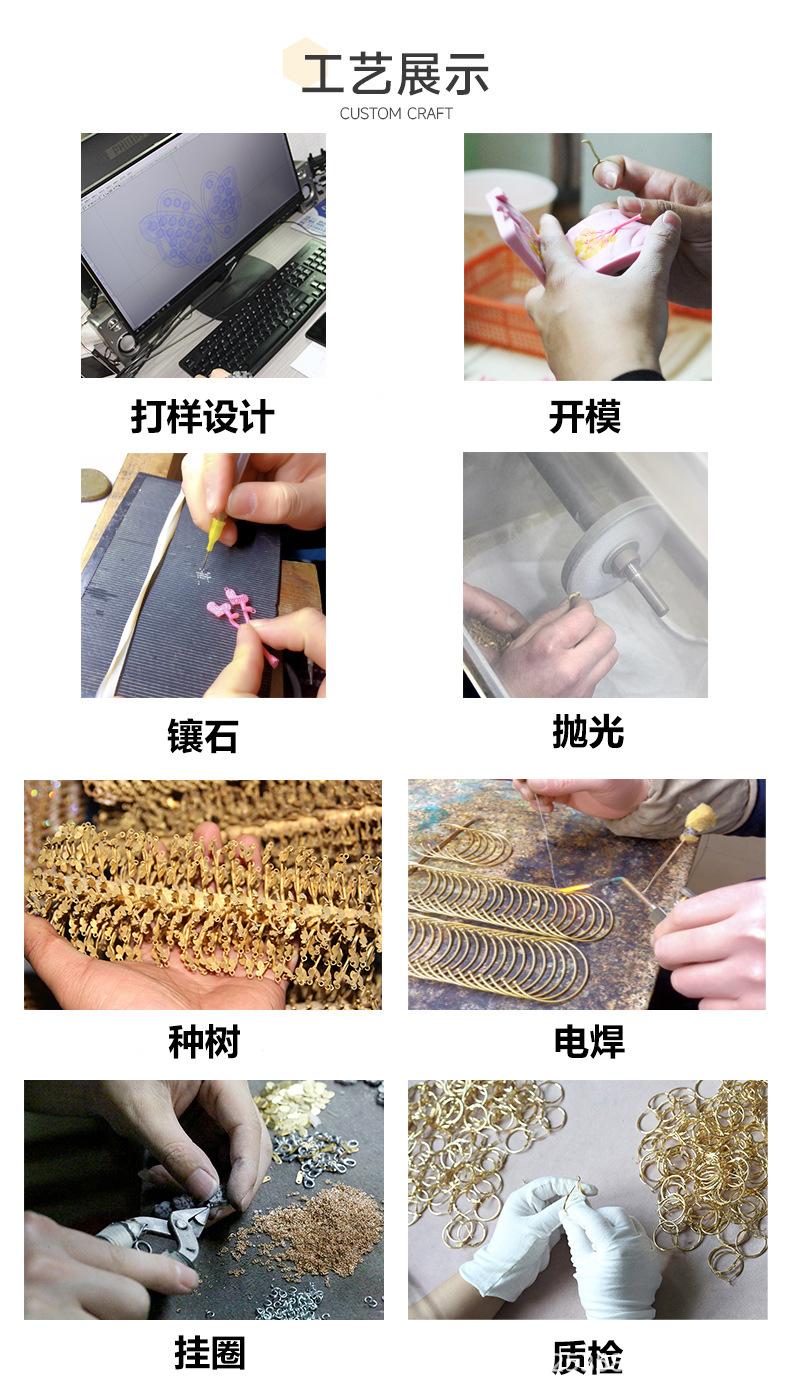 工艺展示
CUSTOM CRAFT

打样设计

开模

镶石

抛光

种树

电焊

挂圈

质检