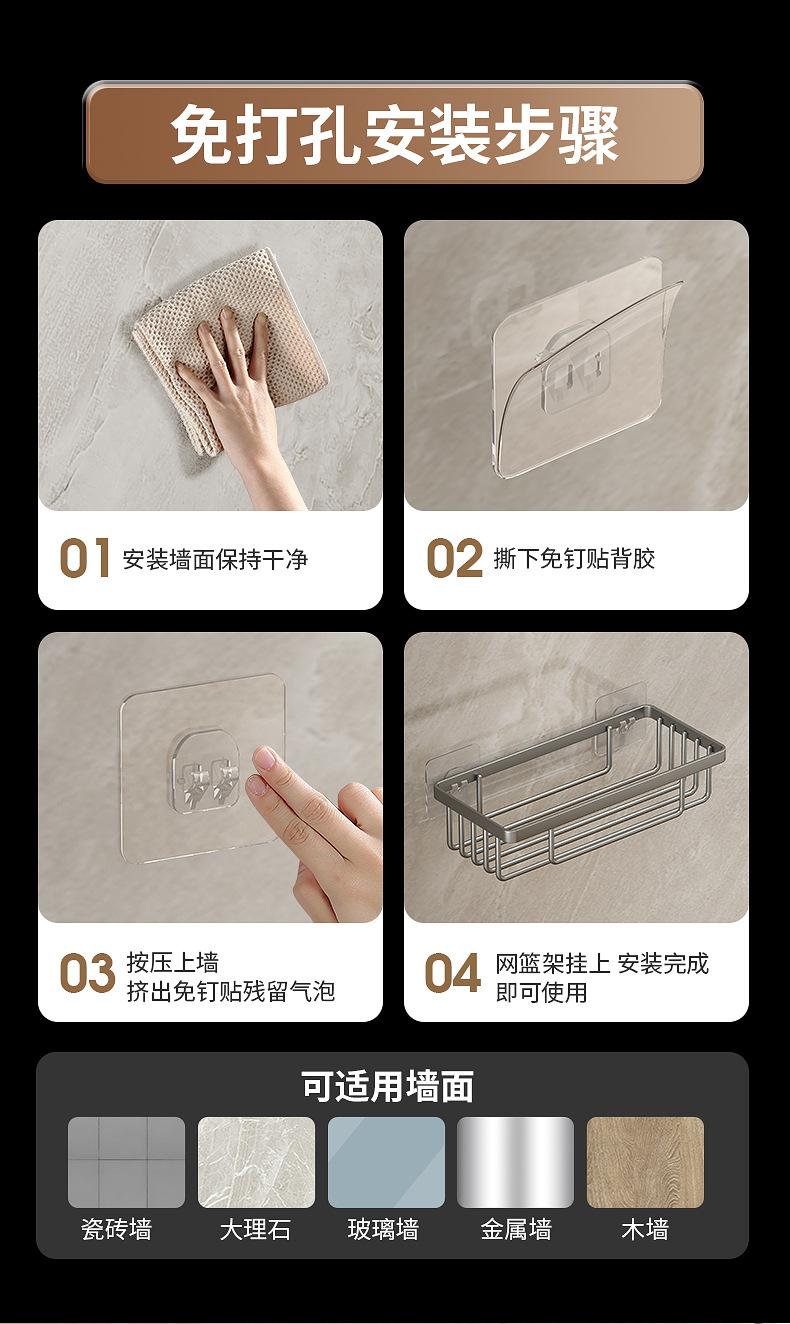 免打孔安装步骤

01 安装墙面保持干净

02 撕下免钉贴背胶

03 按压上墙
挤出免钉贴残留气泡

04 网篮架挂上 安装完成
即可使用

可适用墙面

瓷砖墙 大理石 玻璃墙 金属墙 木墙