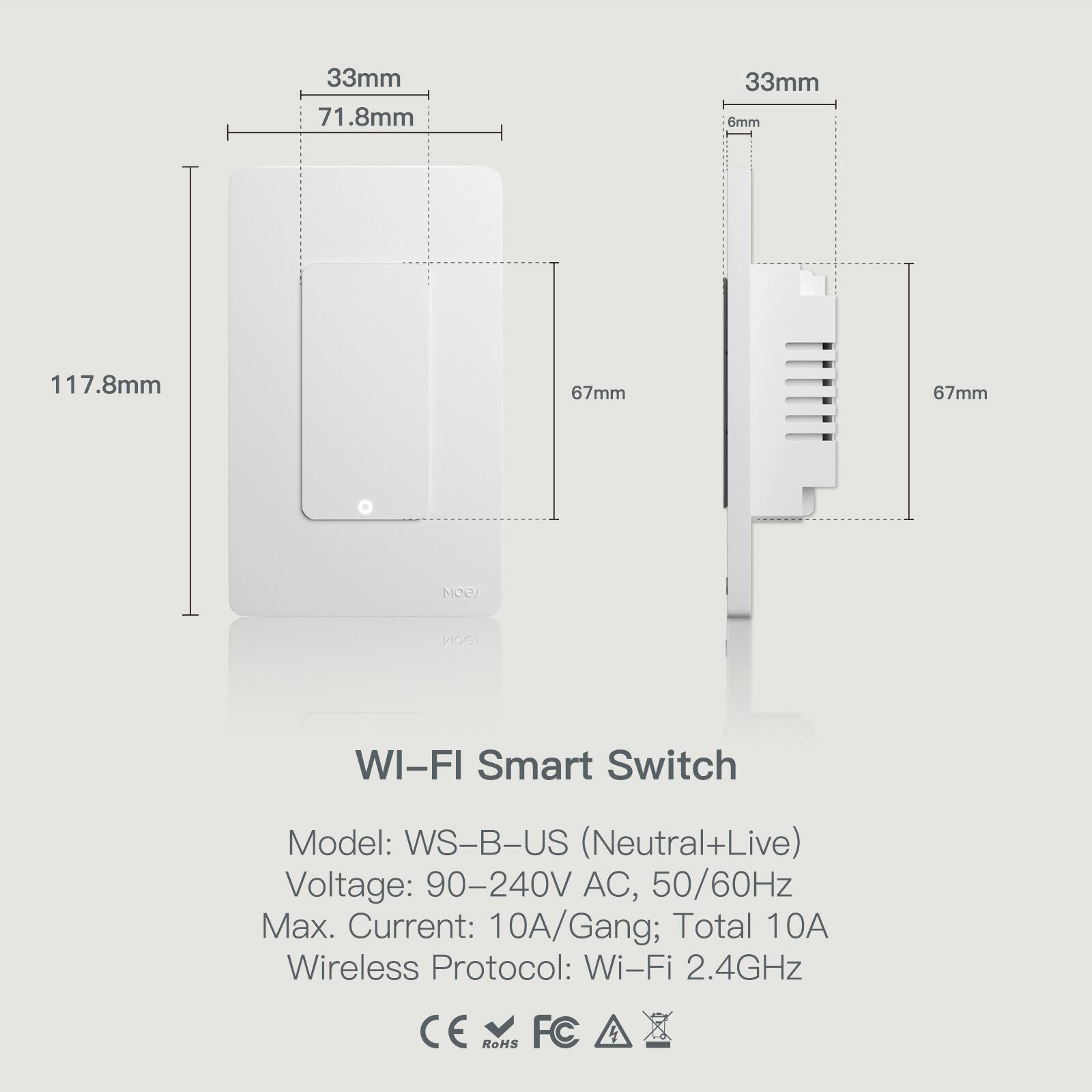 33mm

71.8mm

117.8mm

67mm

MOES

33mm

6mm

67mm

WI-FI Smart Switch

Model: WS-B-US (Neutral+Live)
Voltage: 90-240V AC, 50/60Hz
Max. Current: 10A/Gang; Total 10A
Wireless Protocol: Wi-Fi 2.4GHz

CE RoHS FC