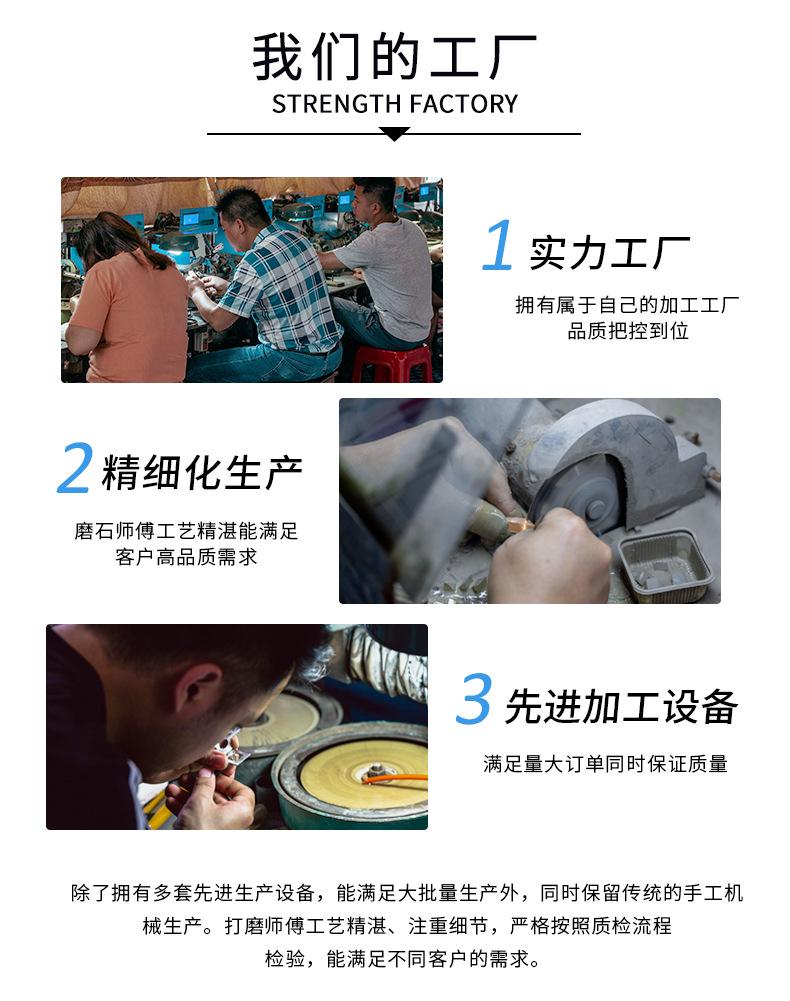 我们的工厂
STRENGTH FACTORY

1 实力工厂

拥有属于自己的加工工厂
品质把控到位

2 精细化生产

磨石师傅工艺精湛能满足
客户高品质需求

3 先进加工设备

满足量大订单同时保证质量

除了拥有多套先进生产设备，能满足大批量生产外，同时保留传统的手工机械生产。打磨师傅工艺精湛、注重细节，严格按照质检流程检验，能满足不同客户的需求。