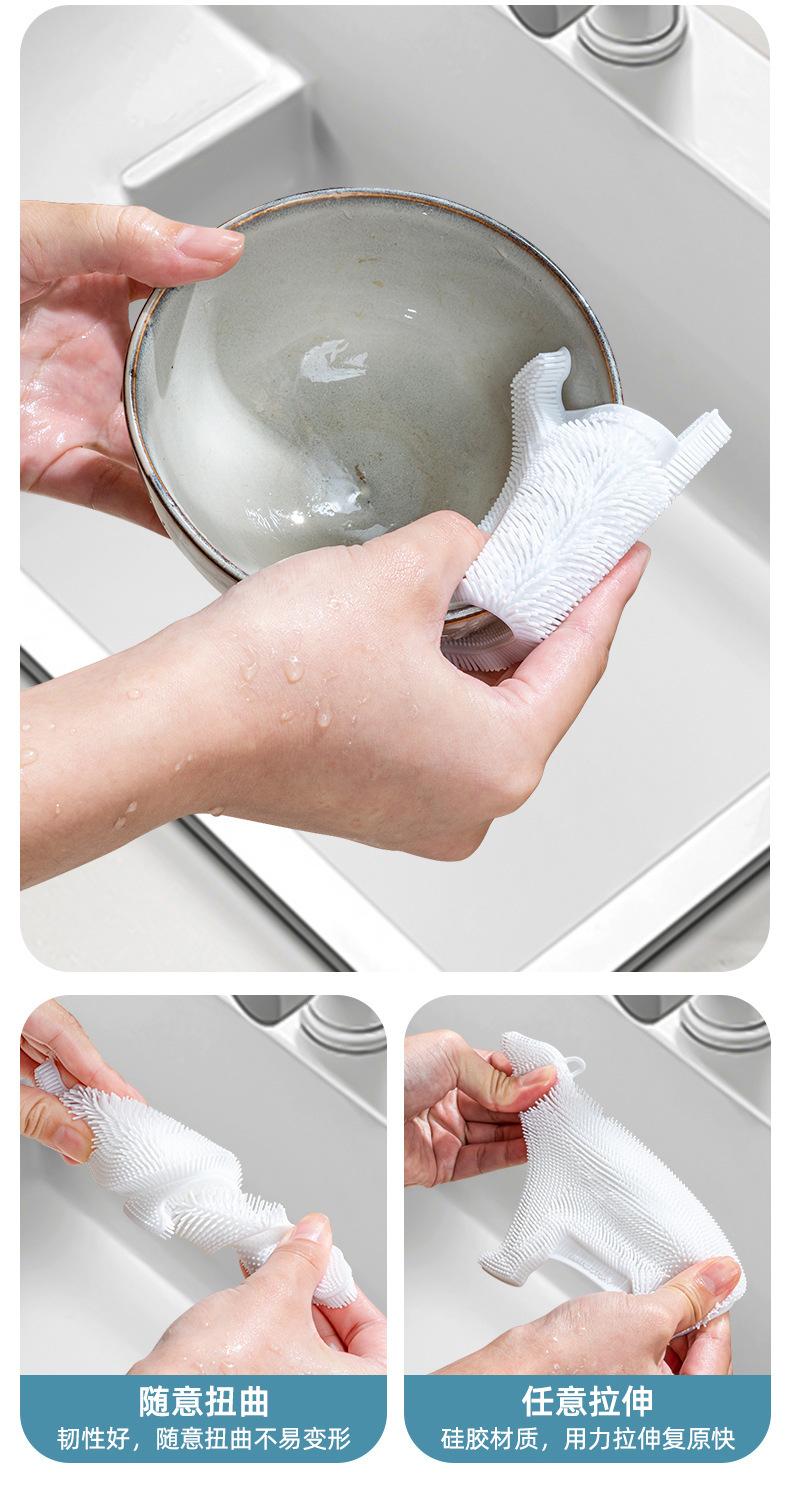 随意扭曲
韧性好，随意扭曲不易变形

任意拉伸
硅胶材质，用力拉伸复原快