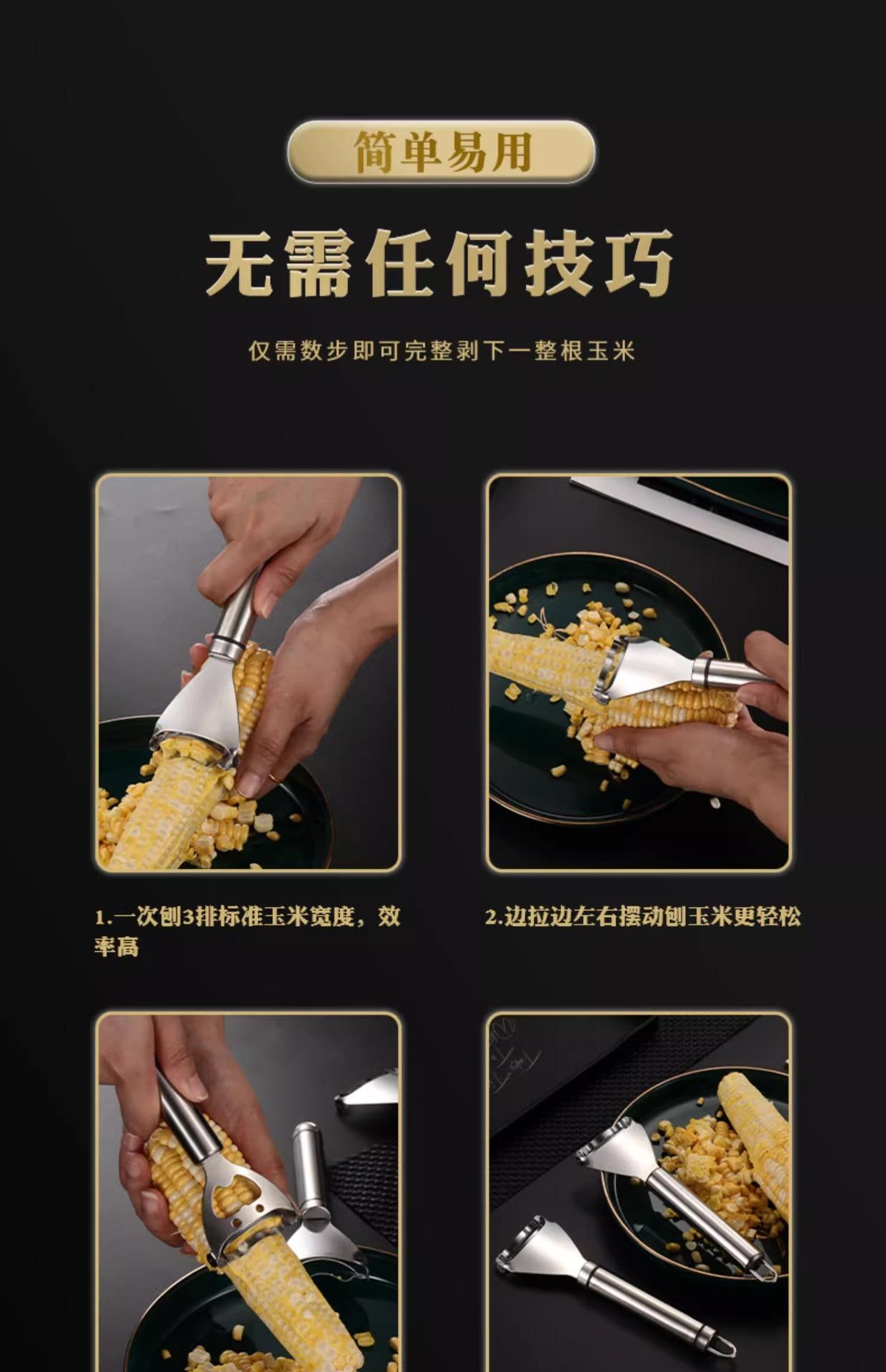 简单易用

无需任何技巧

仅需数步即可完整剥下一整根玉米

1.一次刨3排标准玉米宽度，效率高

2.边拉边左右摆动刨玉米更轻松