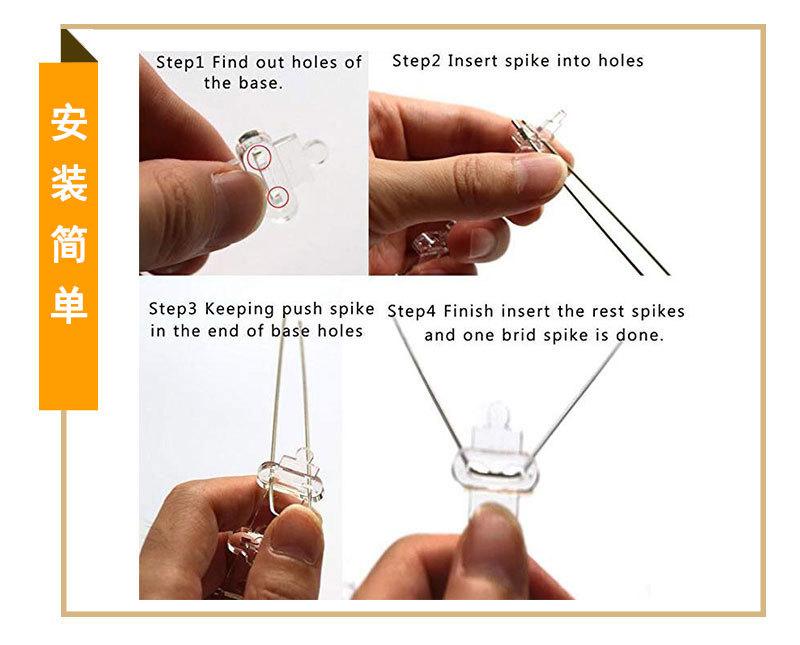 安装简单

Step1 Find out holes of the base.

Step2 Insert spike into holes

Step3 Keeping push spike in the end of base holes

Step4 Finish insert the rest spikes and one brid spike is done.