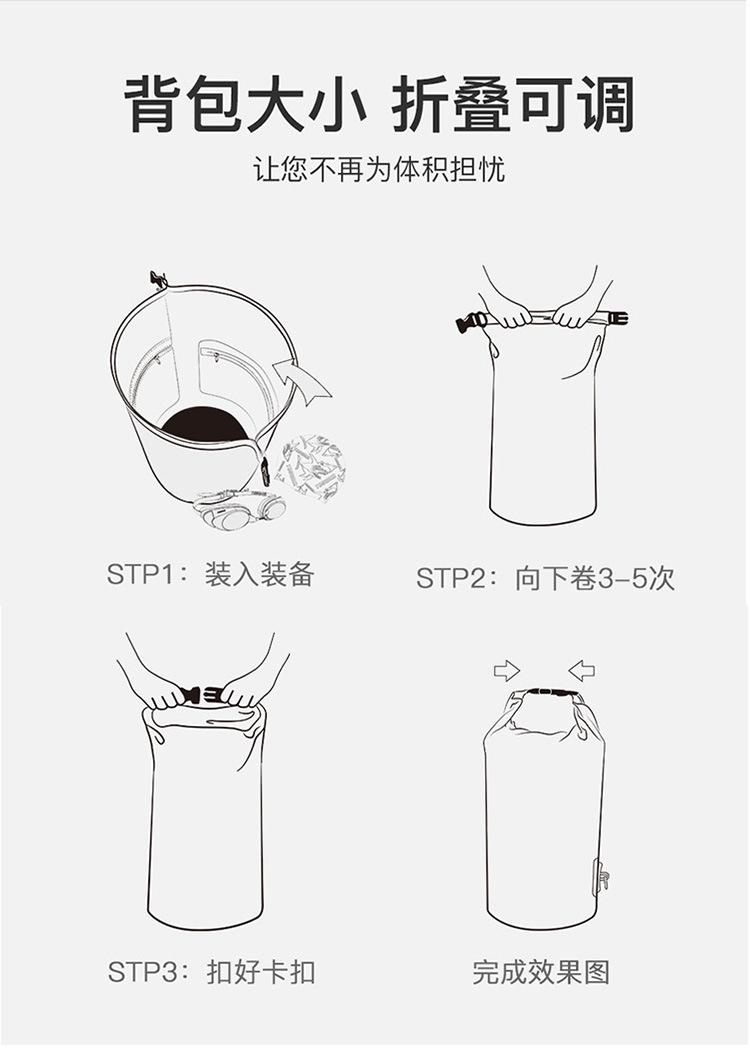 背包大小 折叠可调

让您不再为体积担忧

STP1：装入装备

STP2：向下卷3-5次

STP3：扣好卡扣

完成效果图