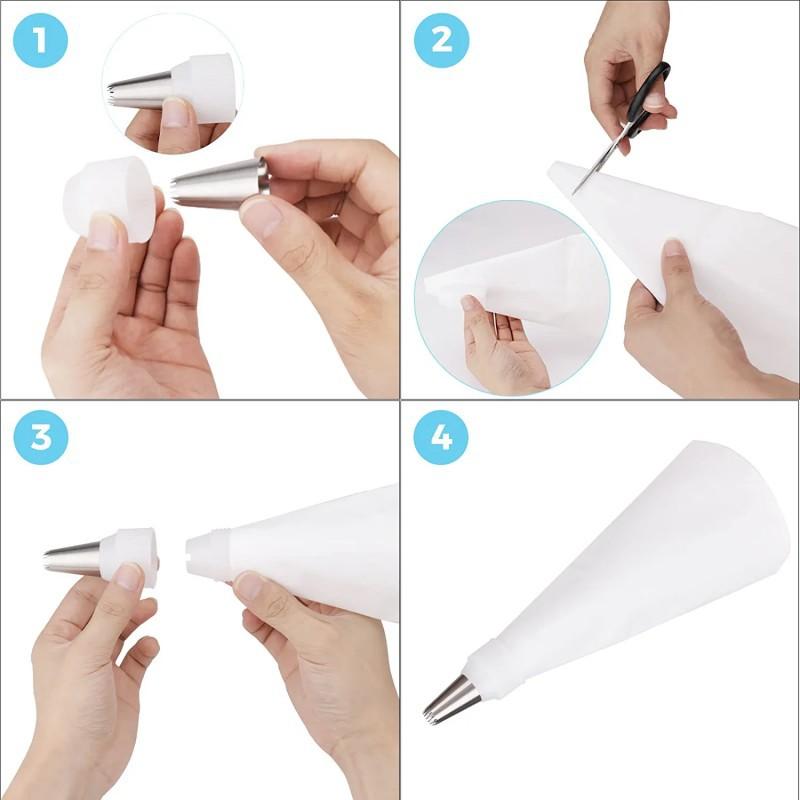 1

2

3

4