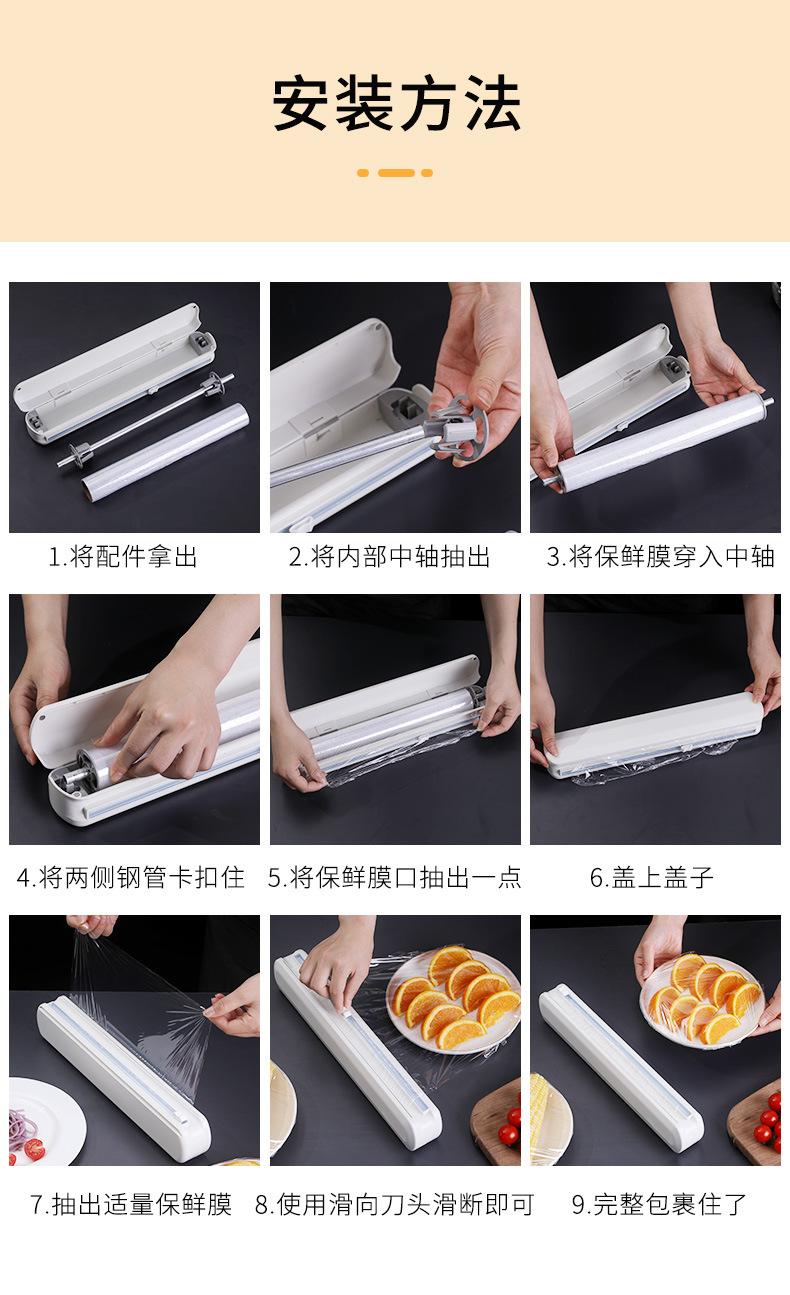 安装方法

1.将配件拿出

2.将内部中轴抽出

3.将保鲜膜穿入中轴

4.将两侧钢管卡扣住

5.将保鲜膜口抽出一点

6.盖上盖子

7.抽出适量保鲜膜

8.使用滑向刀头滑断即可

9.完整包裹住了