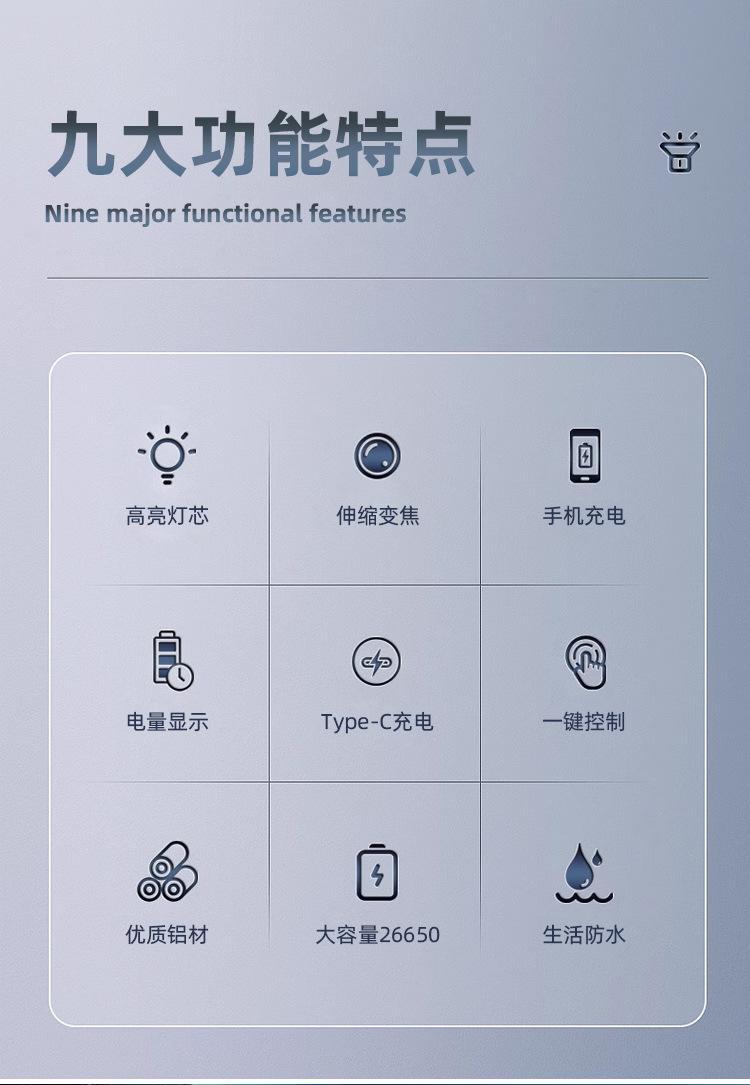 九大功能特点

Nine major functional features

高亮灯芯

伸缩变焦

手机充电

电量显示

Type-C充电

一键控制

优质铝材

大容量26650

生活防水