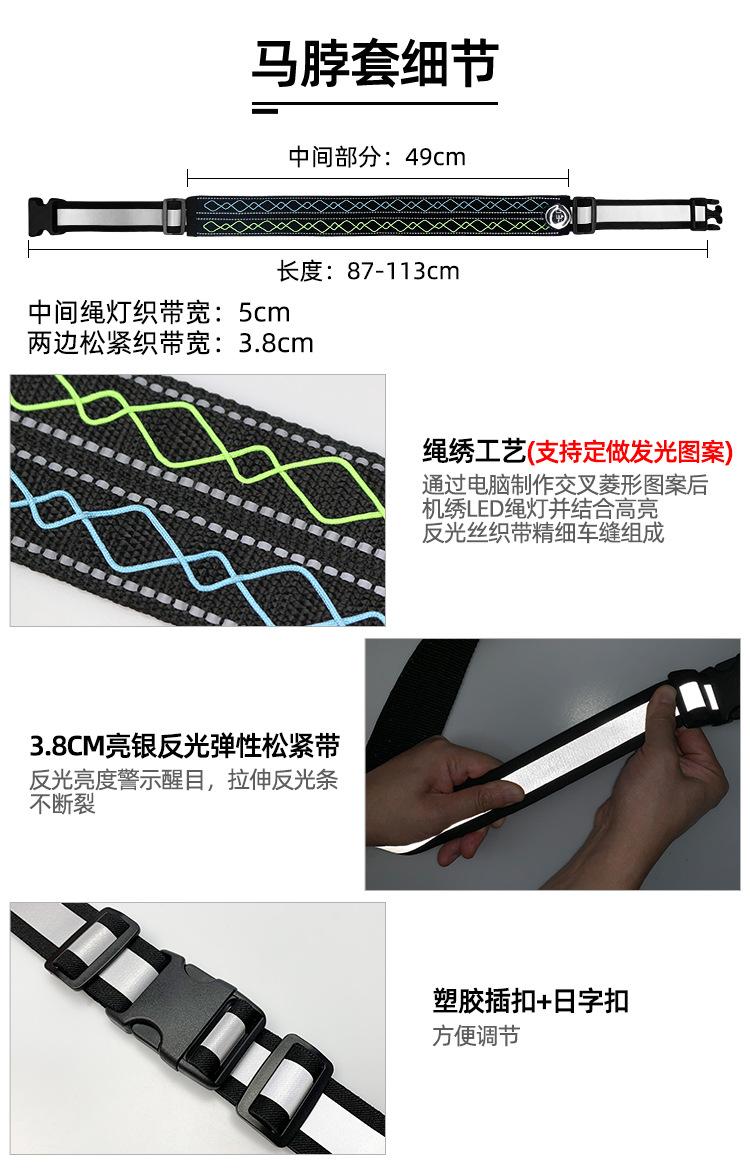 马脖套细节

中间部分：49cm

长度：87-113cm

中间绳灯织带宽：5cm
两边松紧织带宽：3.8cm

绳绣工艺(支持定做发光图案)
通过电脑制作交叉菱形图案后机绣LED绳灯并结合高亮反光丝织带精细车缝组成

3.8CM亮银反光弹性松紧带
反光亮度警示醒目，拉伸反光条不断裂

塑胶插扣+日字扣
方便调节