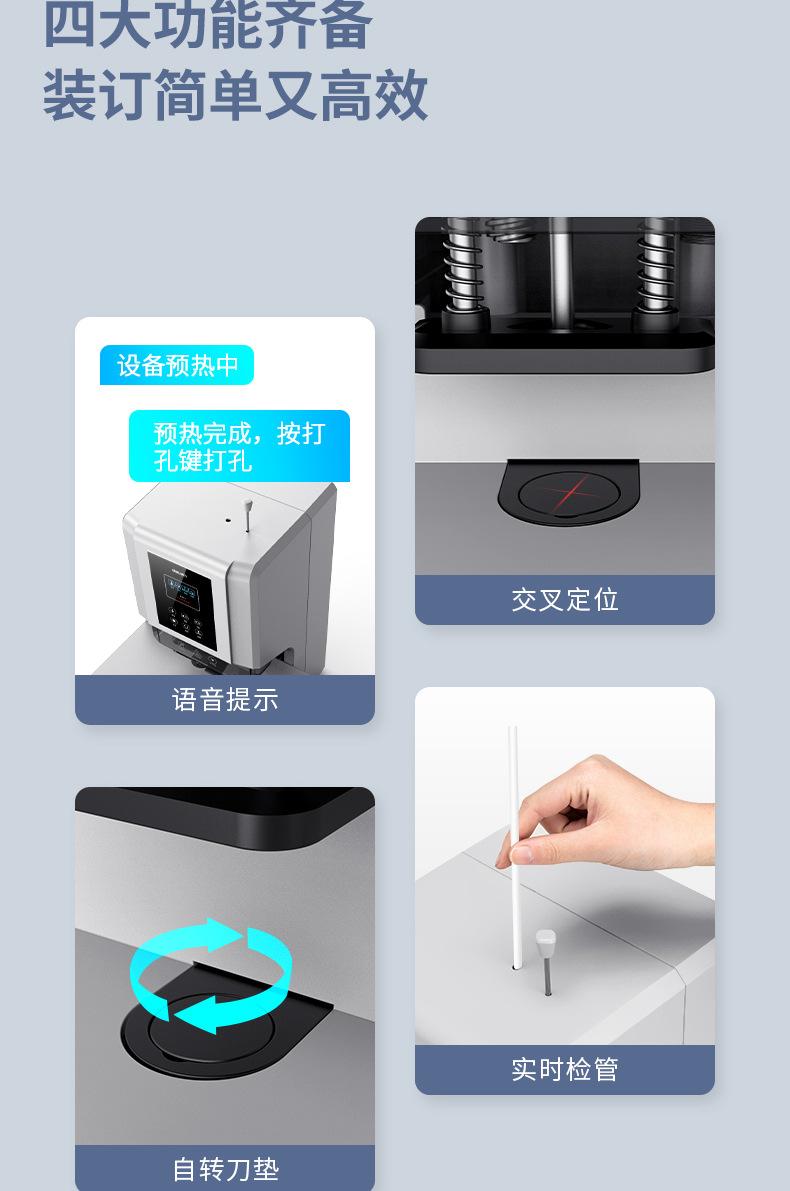 四大功能齐备
装订简单又高效

设备预热中

预热完成，按打孔键打孔

语音提示

交叉定位

自转刀垫

实时检管