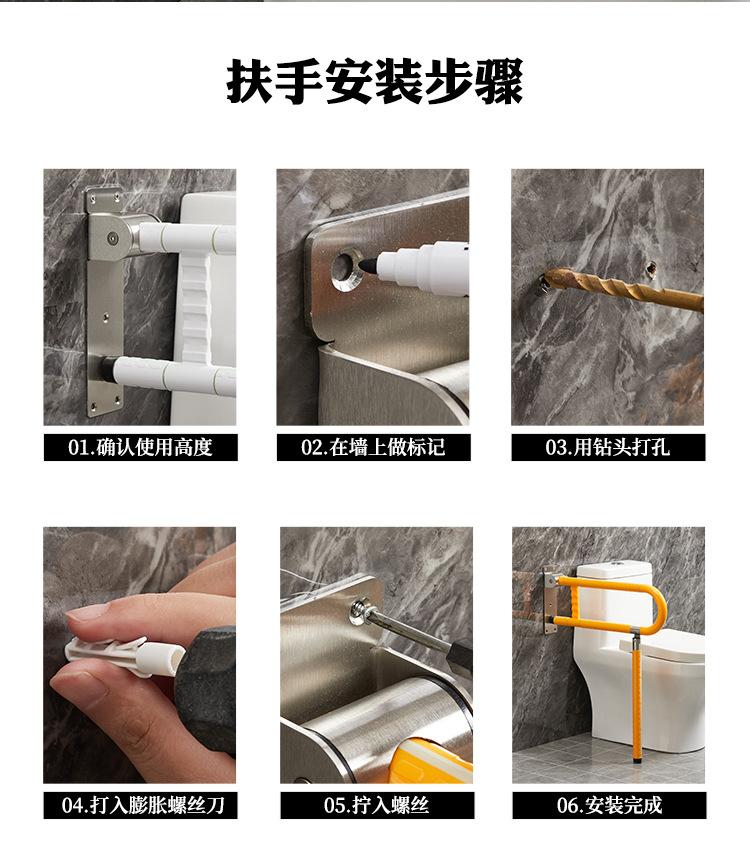 扶手安装步骤

01.确认使用高度

02.在墙上做标记

03.用钻头打孔

04.打入膨胀螺丝刀

05.拧入螺丝

06.安装完成