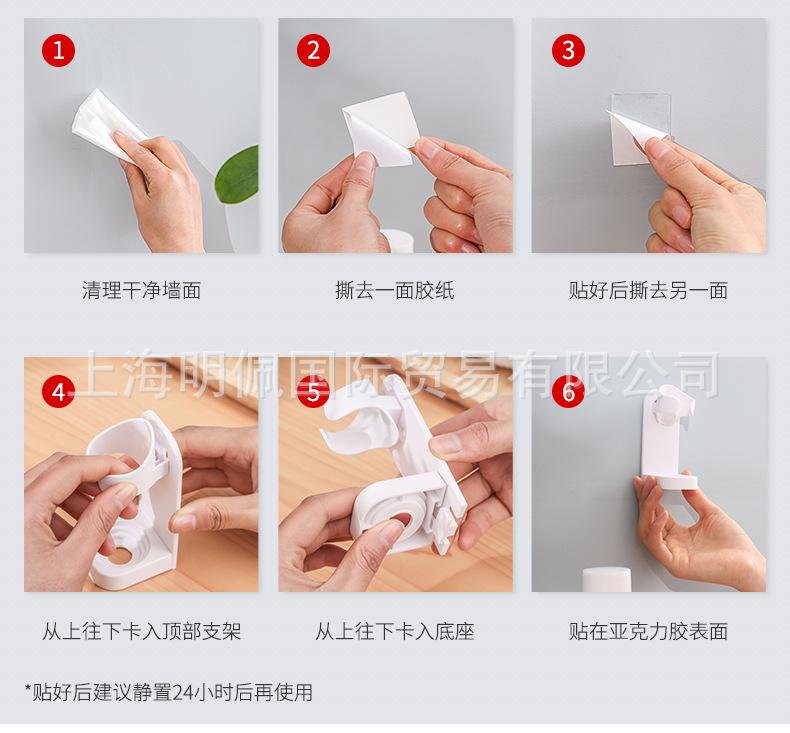 1

清理干净墙面

2

撕去一面胶纸

3

贴好后撕去另一面

上海明佩国际贸易有限公司

4

从上往下卡入顶部支架

5

从上往下卡入底座

6

贴在亚克力胶表面

*贴好后建议静置24小时后再使用