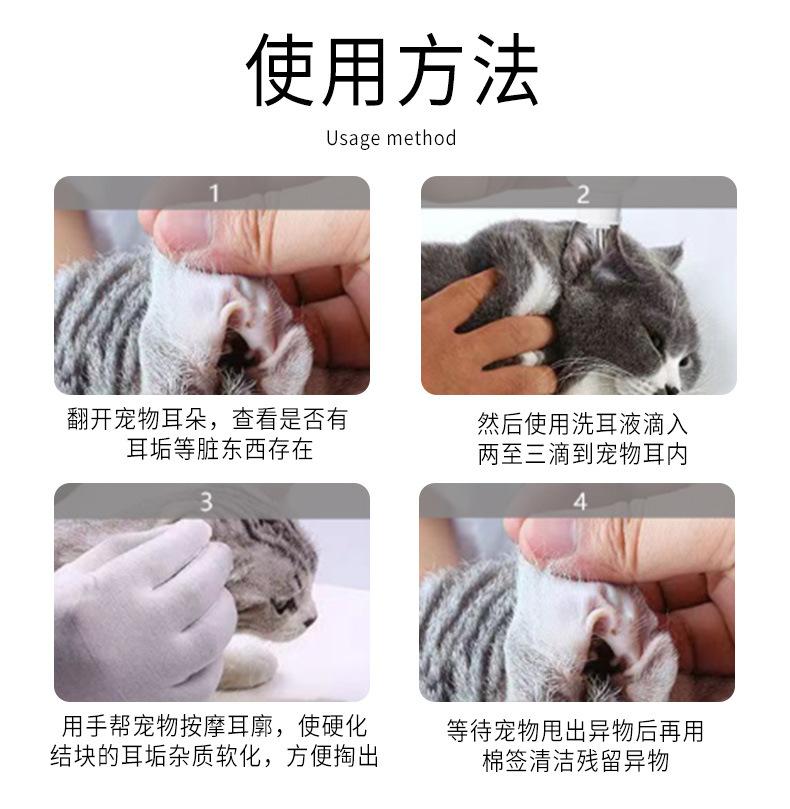 使用方法

Usage method

1

翻开宠物耳朵，查看是否有耳垢等脏东西存在

2

然后使用洗耳液滴入两至三滴到宠物耳内

3

用手帮宠物按摩耳廓，使硬化结块的耳垢杂质软化，方便掏出

4

等待宠物甩出异物后再用棉签清洁残留异物