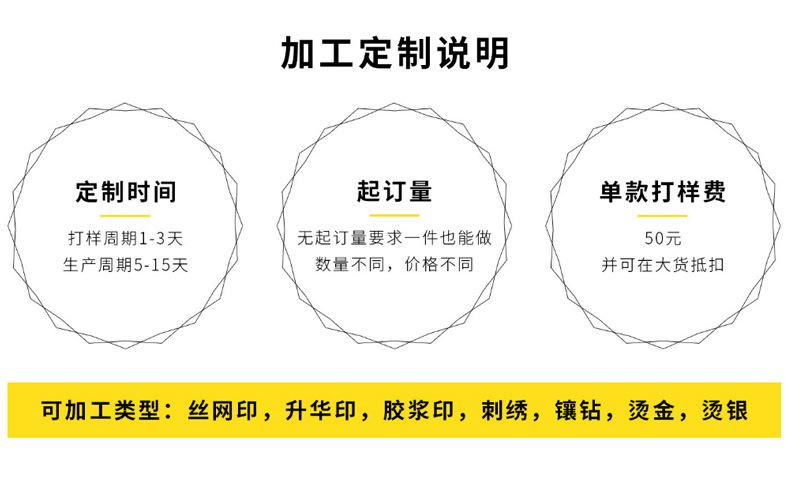 加工定制说明

定制时间

打样周期1-3天
生产周期5-15天

起订量

无起订量要求一件也能做
数量不同，价格不同

单款打样费

50元
并可在大货抵扣

可加工类型：丝网印，升华印，胶浆印，刺绣，镶钻，烫金，烫银