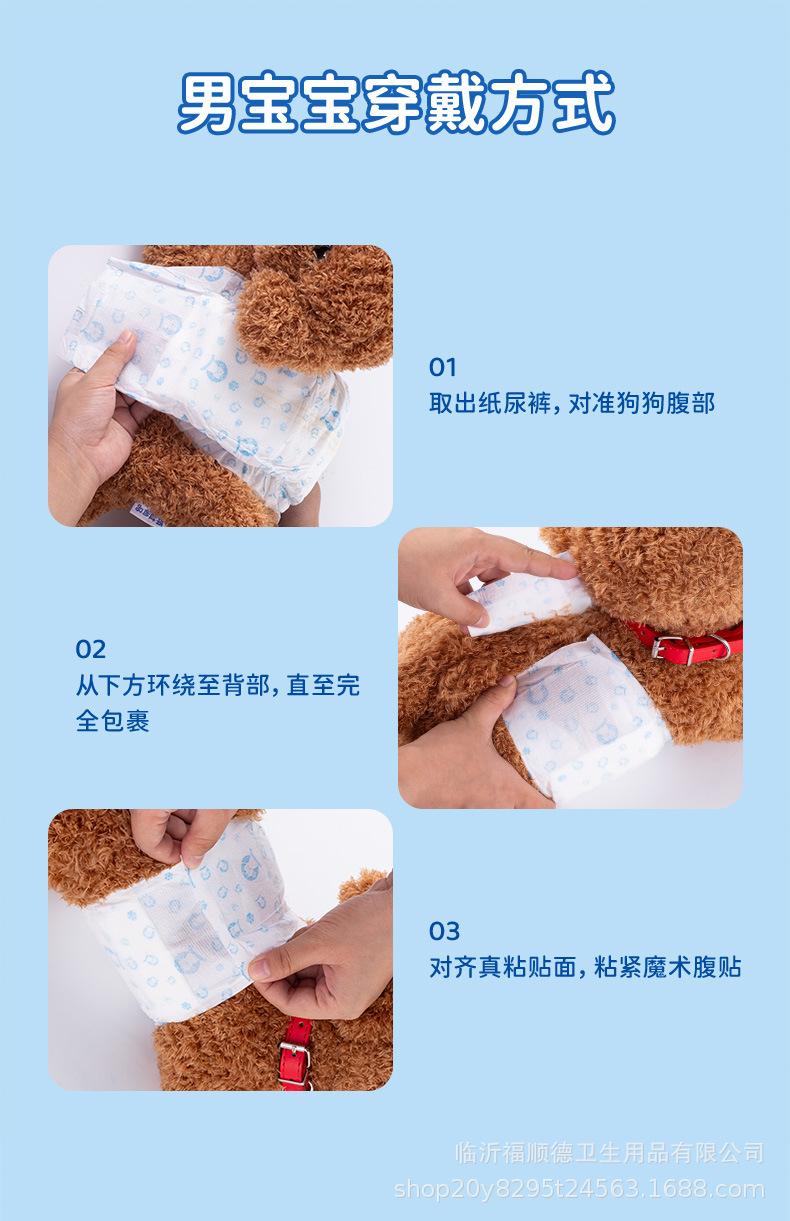 男宝宝穿戴方式

01
取出纸尿裤，对准狗狗腹部

02
从下方环绕至背部，直至完全包裹

03
对齐真粘贴面，粘紧魔术腹贴

临沂福顺德卫生用品有限公司
shop20y8295t24563.1688.com