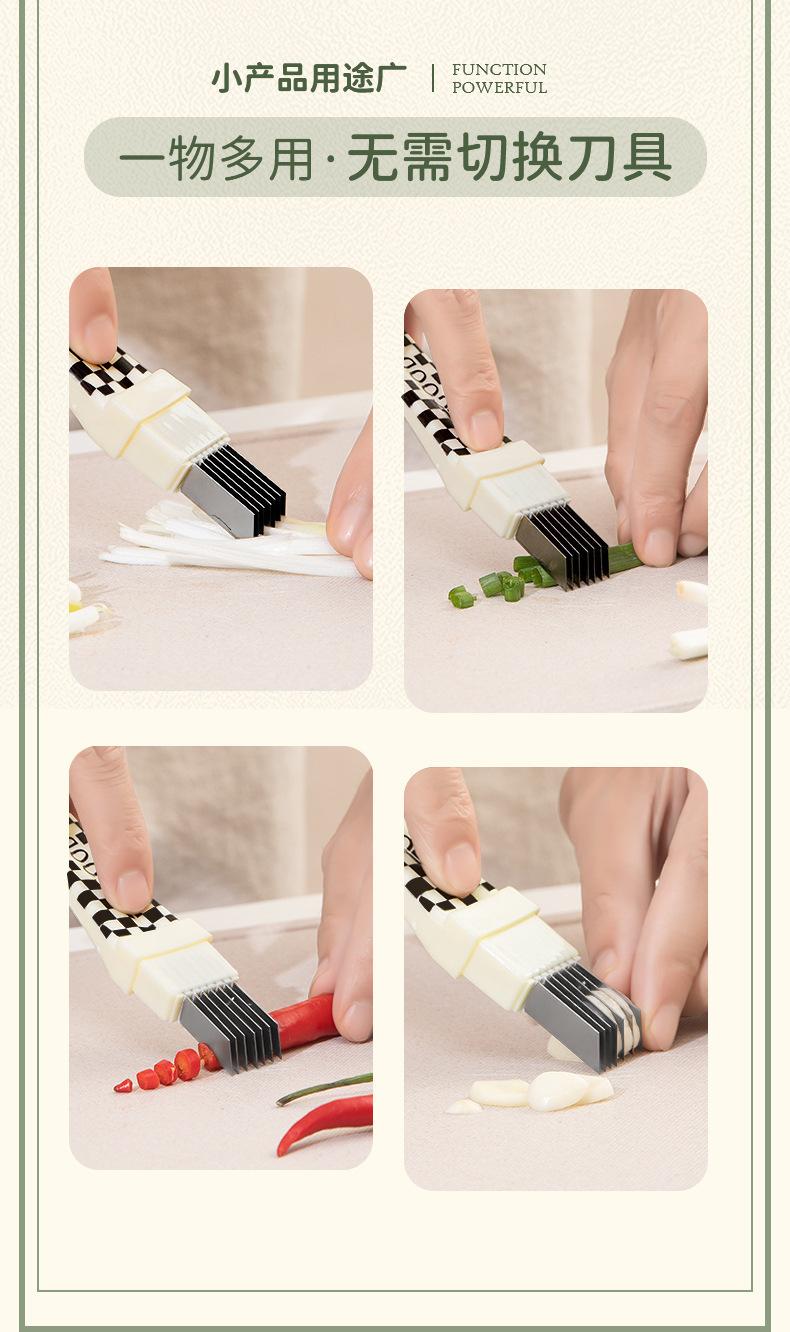 小产品用途广 | FUNCTION POWERFUL

一物多用·无需切换刀具