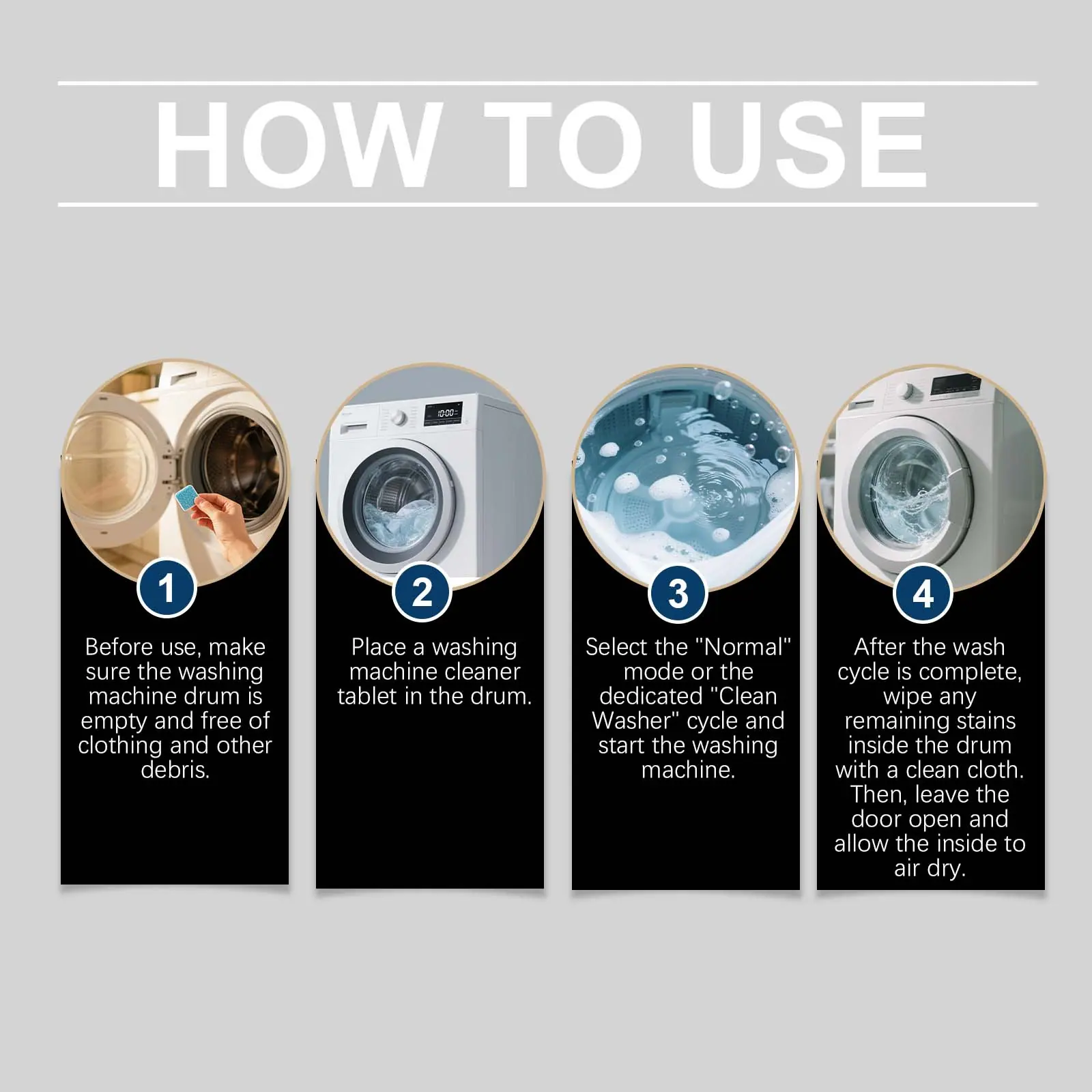 HOW TO USE

10:00

1

Before use, make sure the washing machine drum is empty and free of clothing and other debris.

2

Place a washing machine cleaner tablet in the drum.

3

Select the "Normal" mode or the dedicated "Clean Washer" cycle and start the washing machine.

4

After the wash cycle is complete, wipe any remaining stains inside the drum with a clean cloth. Then, leave the door open and allow the inside to air dry.