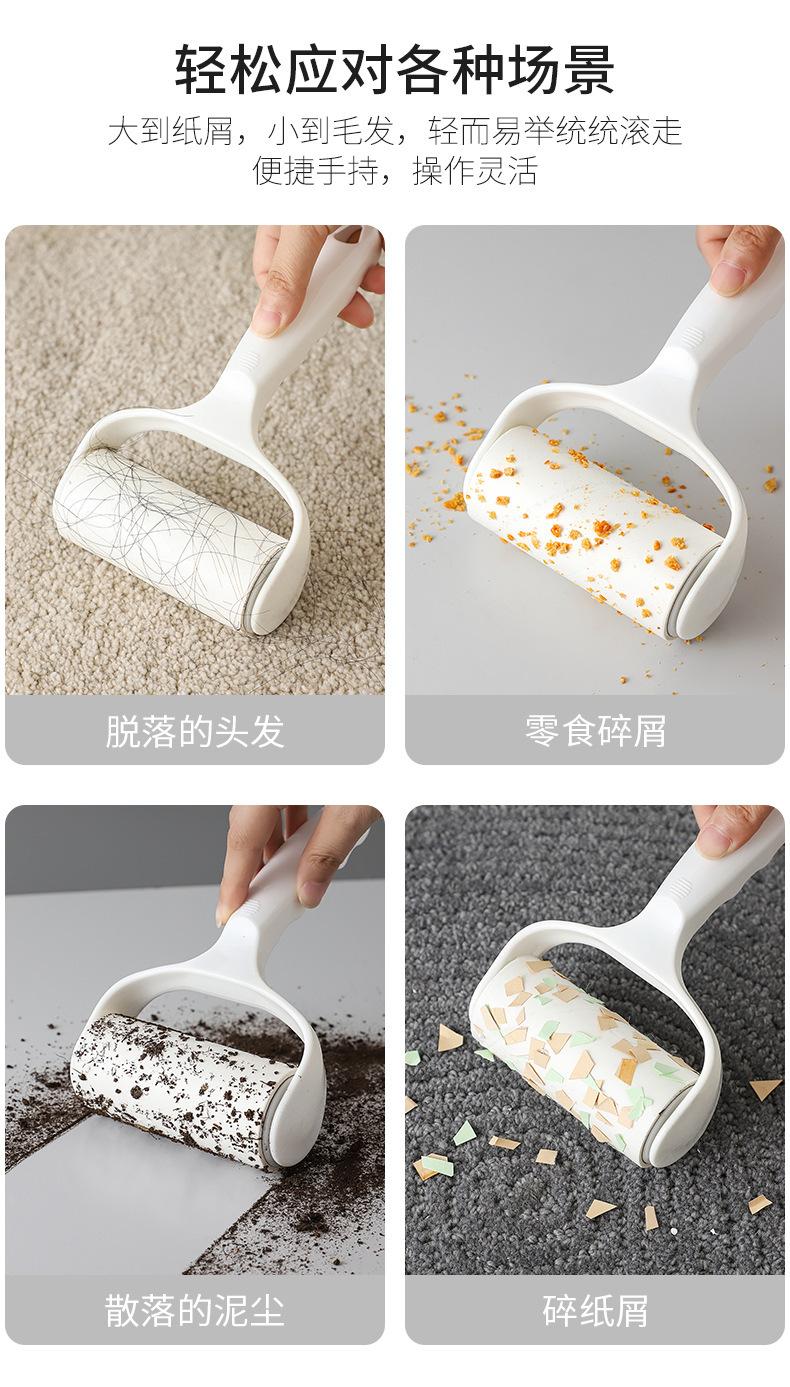 轻松应对各种场景

大到纸屑，小到毛发，轻而易举统统滚走
便捷手持，操作灵活

脱落的头发

零食碎屑

散落的泥尘

碎纸屑