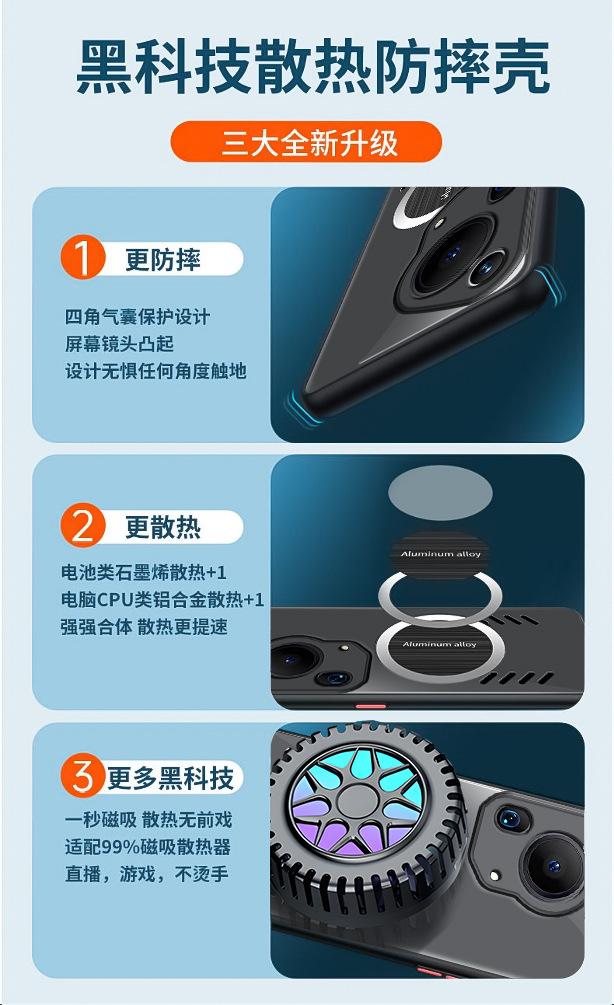 黑科技散热防摔壳

三大全新升级

1 更防摔

四角气囊保护设计
屏幕镜头凸起
设计无惧任何角度触地

2 更散热

电池类石墨烯散热+1
电脑CPU类铝合金散热+1
强强合体 散热更提速

Aluminum alloy

Aluminum alloy

3 更多黑科技

一秒磁吸 散热无前戏
适配99%磁吸散热器
直播，游戏，不烫手