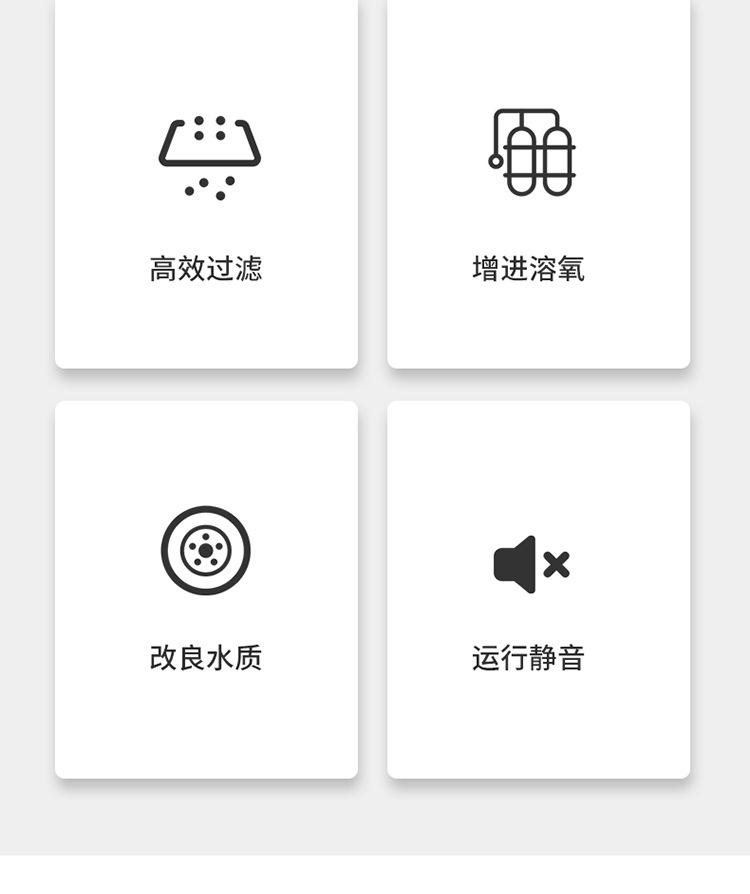 高效过滤

增进溶氧

改良水质

运行静音