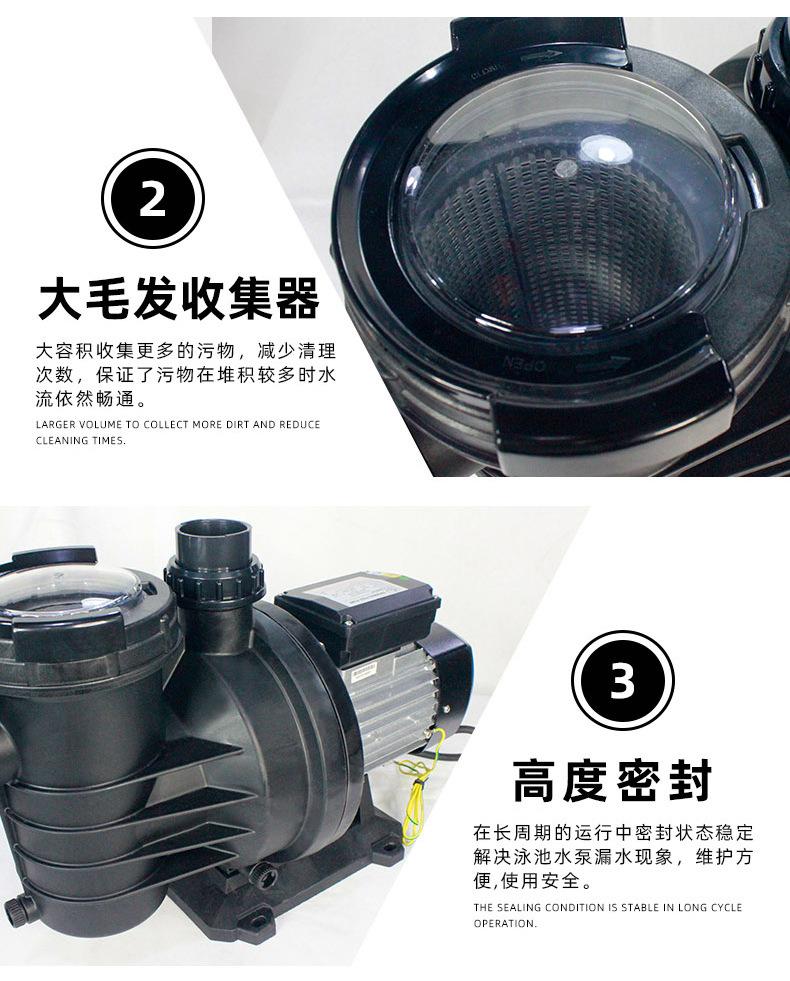 2

大毛发收集器

大容积收集更多的污物，减少清理次数，保证了污物在堆积较多时水流依然畅通。

LARGER VOLUME TO COLLECT MORE DIRT AND REDUCE CLEANING TIMES.

OPEN

3

高度密封

在长周期的运行中密封状态稳定解决泳池水泵漏水现象，维护方便,使用安全。

THE SEALING CONDITION IS STABLE IN LONG CYCLE OPERATION.