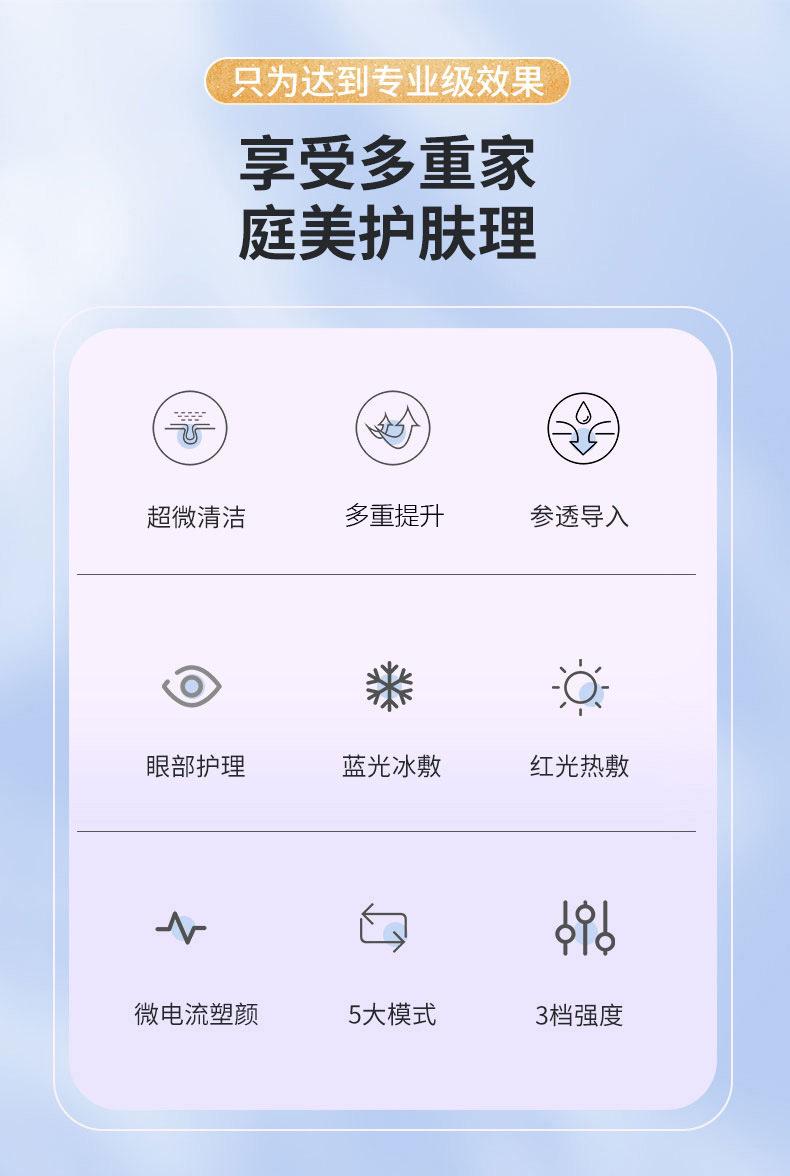 只为达到专业级效果

享受多重家
庭美护肤理

超微清洁 多重提升 参透导入

眼部护理 蓝光冰敷 红光热敷

微电流塑颜 5大模式 3档强度