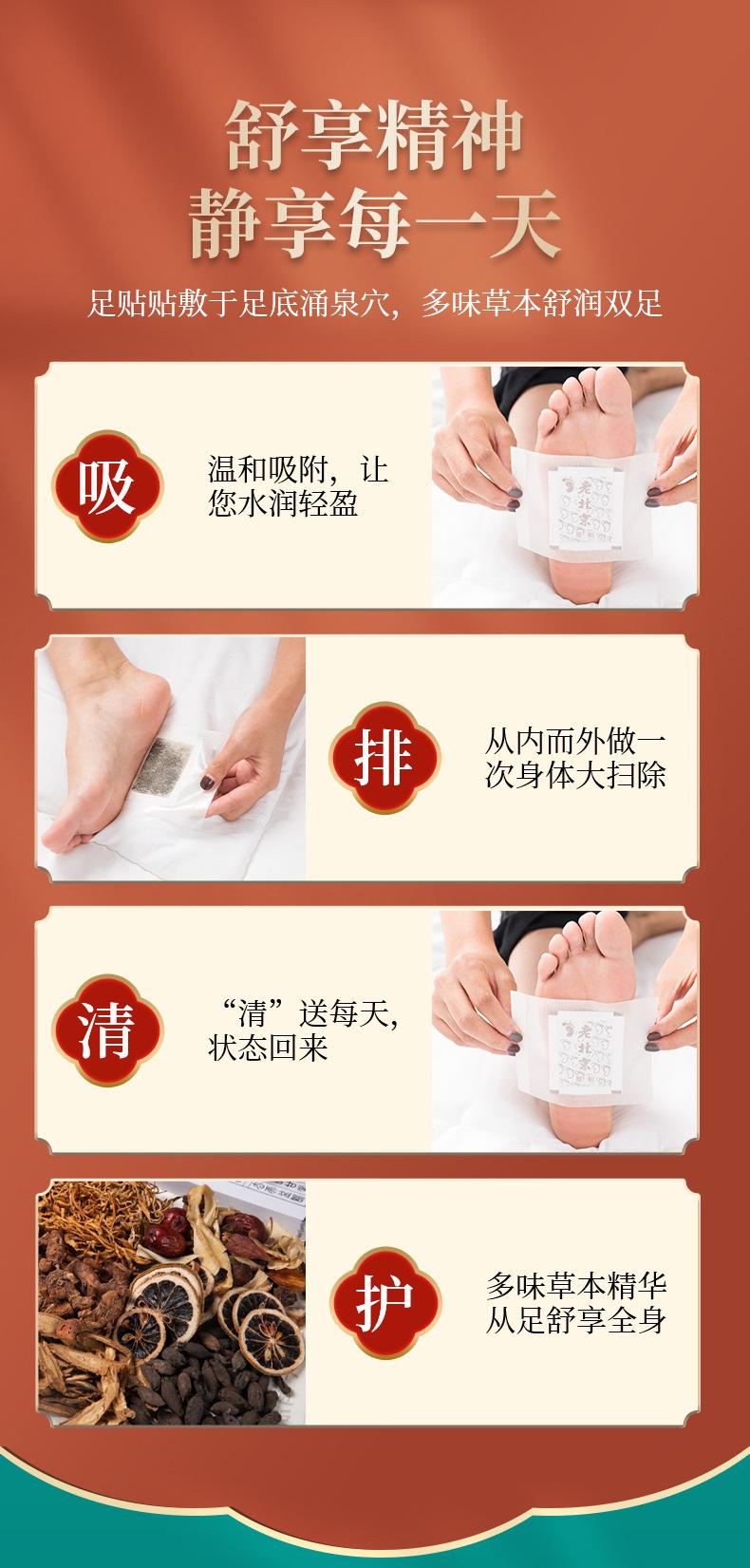 舒享精神
静享每一天

足贴贴敷于足底涌泉穴，多味草本舒润双足

吸

温和吸附，让您水润轻盈

老北京

排

从内而外做一次身体大扫除

清

“清”送每天，状态回来

老北京

护

多味草本精华从足舒享全身