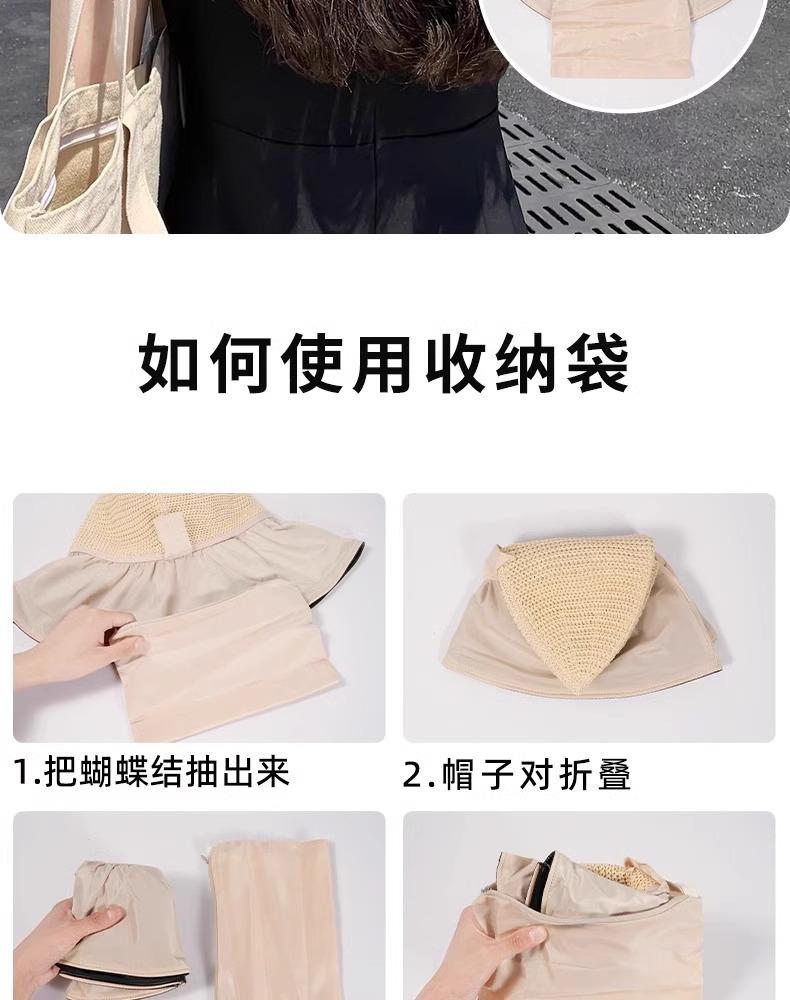 如何使用收纳袋

1.把蝴蝶结抽出来

2.帽子对折叠