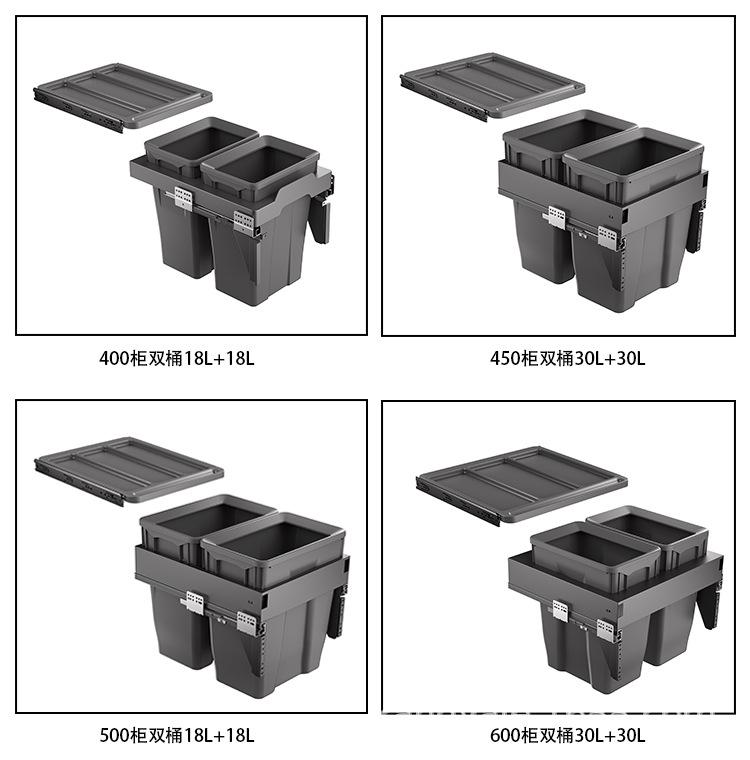 400柜双桶18L+18L

450柜双桶30L+30L

500柜双桶18L+18L

600柜双桶30L+30L