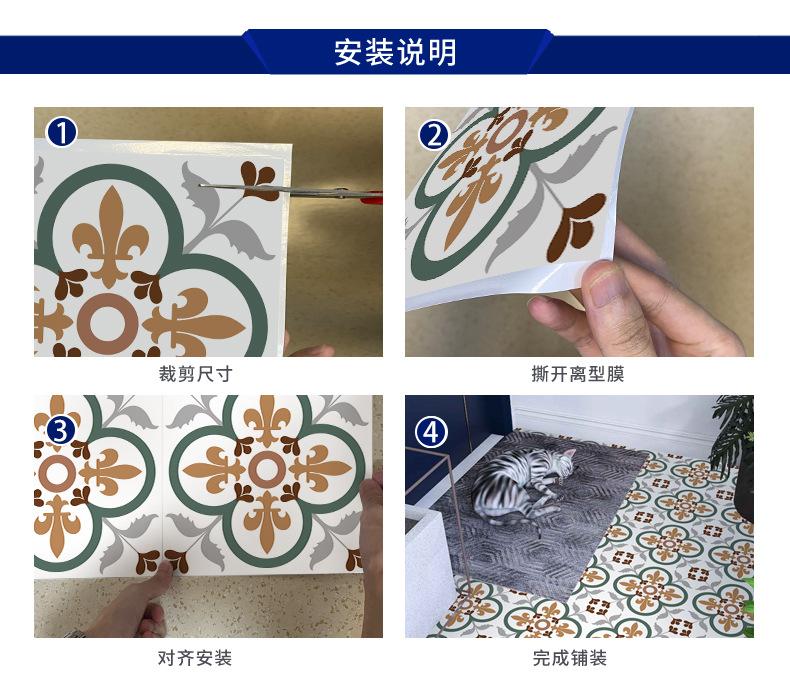 安装说明

1

裁剪尺寸

2

撕开离型膜

3

对齐安装

4

完成铺装