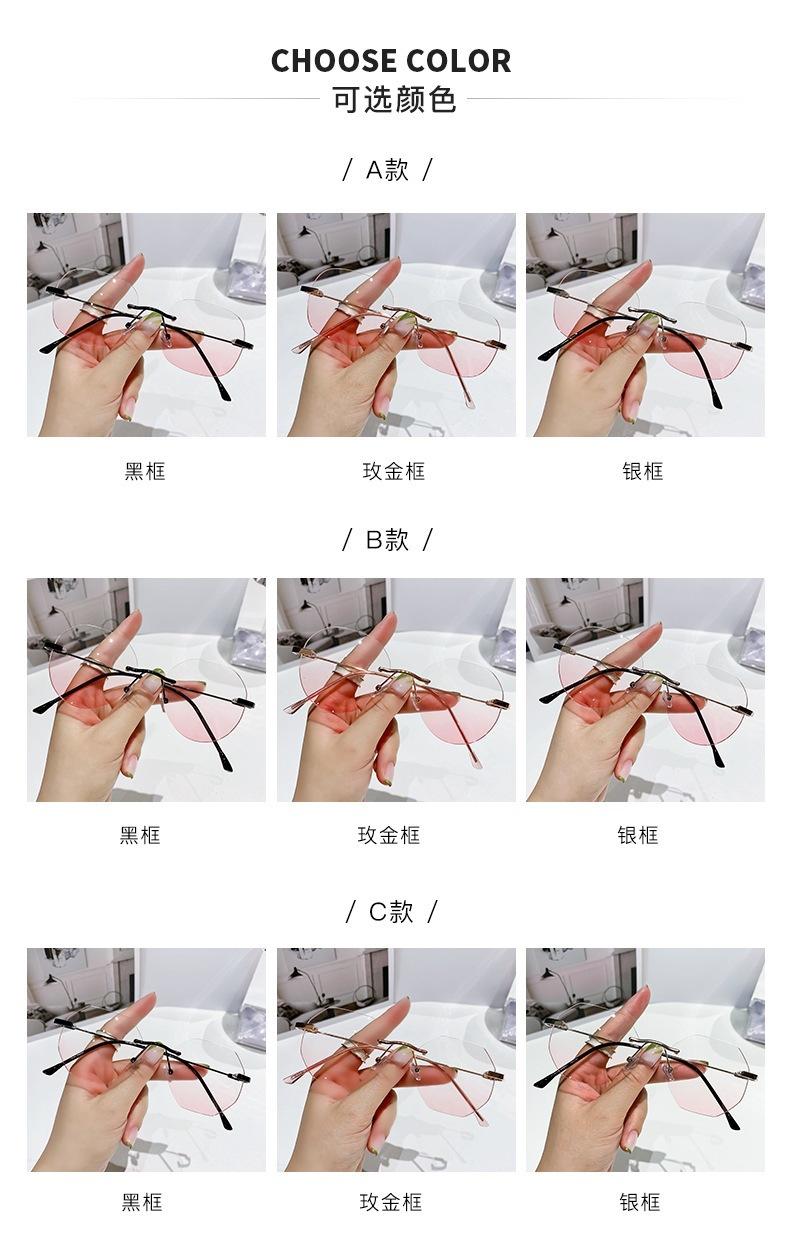 CHOOSE COLOR
可选颜色

/ A款 /

黑框

玫金框

银框

/ B款 /

黑框

玫金框

银框

/ C款 /

黑框

玫金框

银框