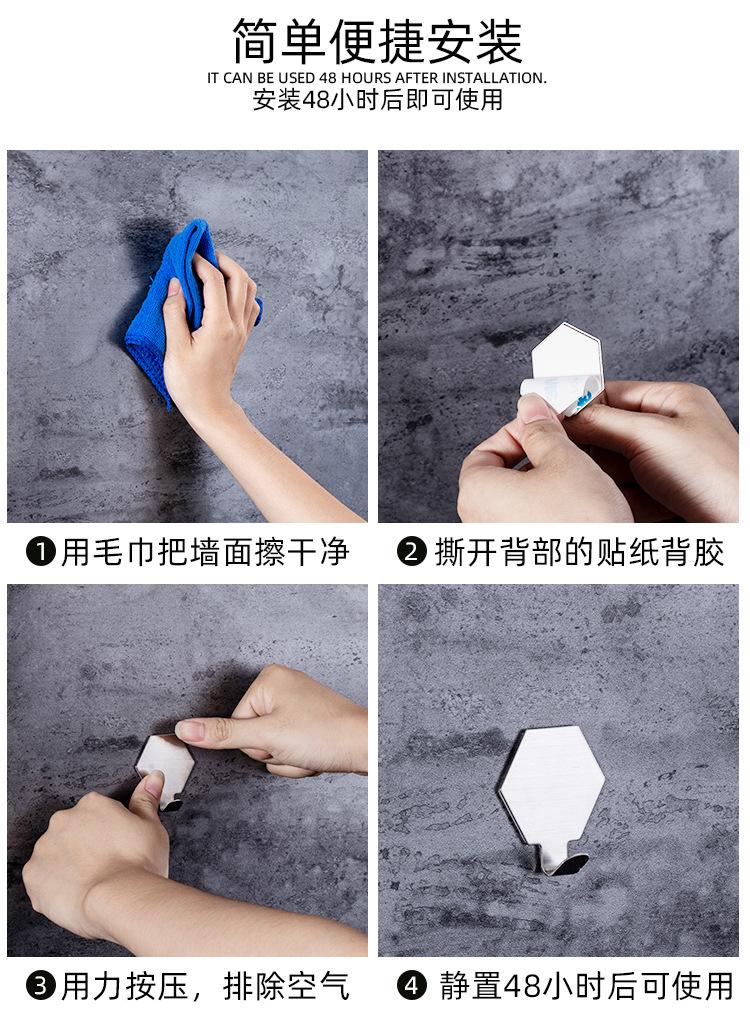 简单便捷安装

IT CAN BE USED 48 HOURS AFTER INSTALLATION.

安装48小时后即可使用

❶用毛巾把墙面擦干净

❷ 撕开背部的贴纸背胶

❸用力按压，排除空气

❹ 静置48小时后可使用