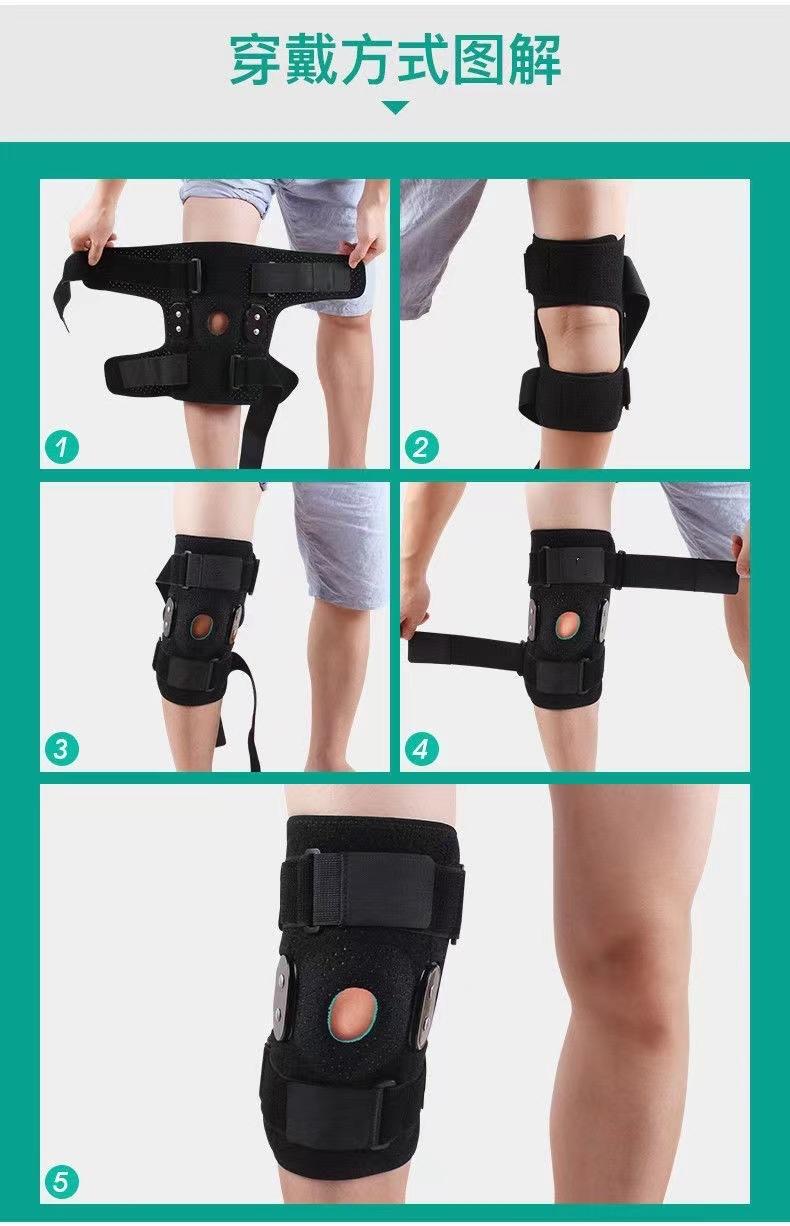 穿戴方式图解

1

2

3

4

5