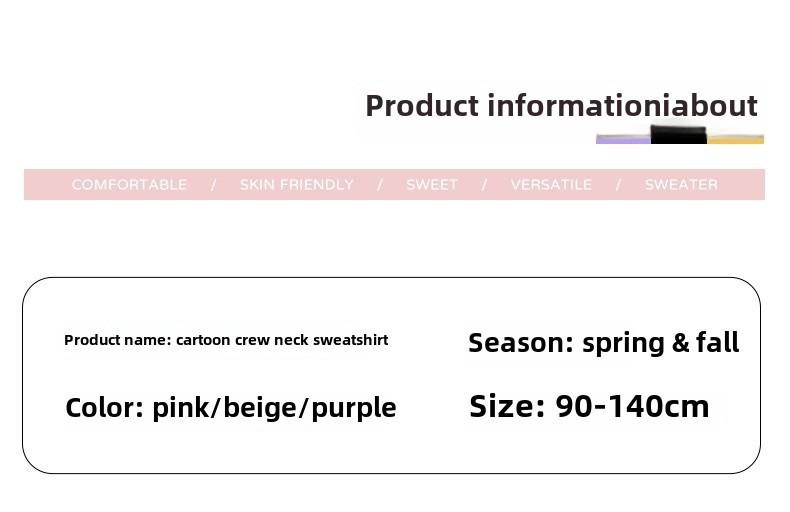 Product informationiabout

COMFORTABLE / SKIN FRIENDLY / SWEET / VERSATILE / SWEATER

Product name: cartoon crew neck sweatshirt

Season: spring & fall

Color: pink/beige/purple

Size: 90-140cm