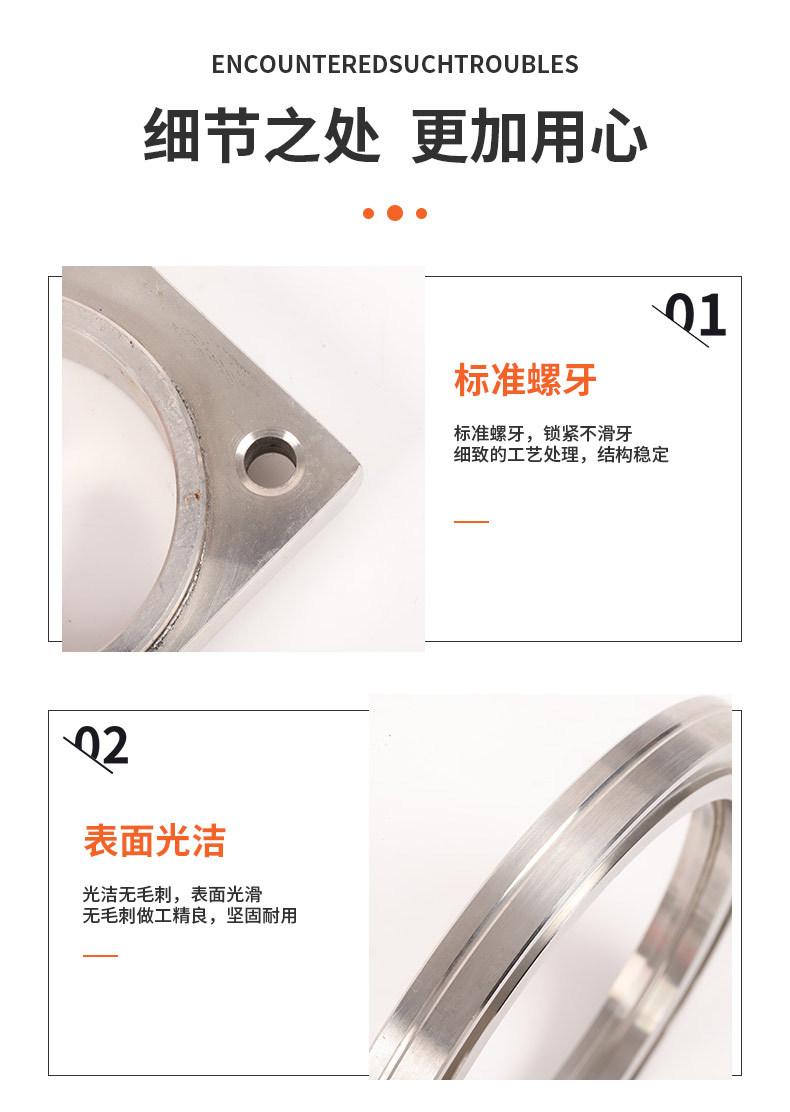 ENCOUNTEREDSUCHTROUBLES

细节之处 更加用心

01

标准螺牙

标准螺牙，锁紧不滑牙
细致的工艺处理，结构稳定

02

表面光洁

光洁无毛刺，表面光滑
无毛刺做工精良，坚固耐用