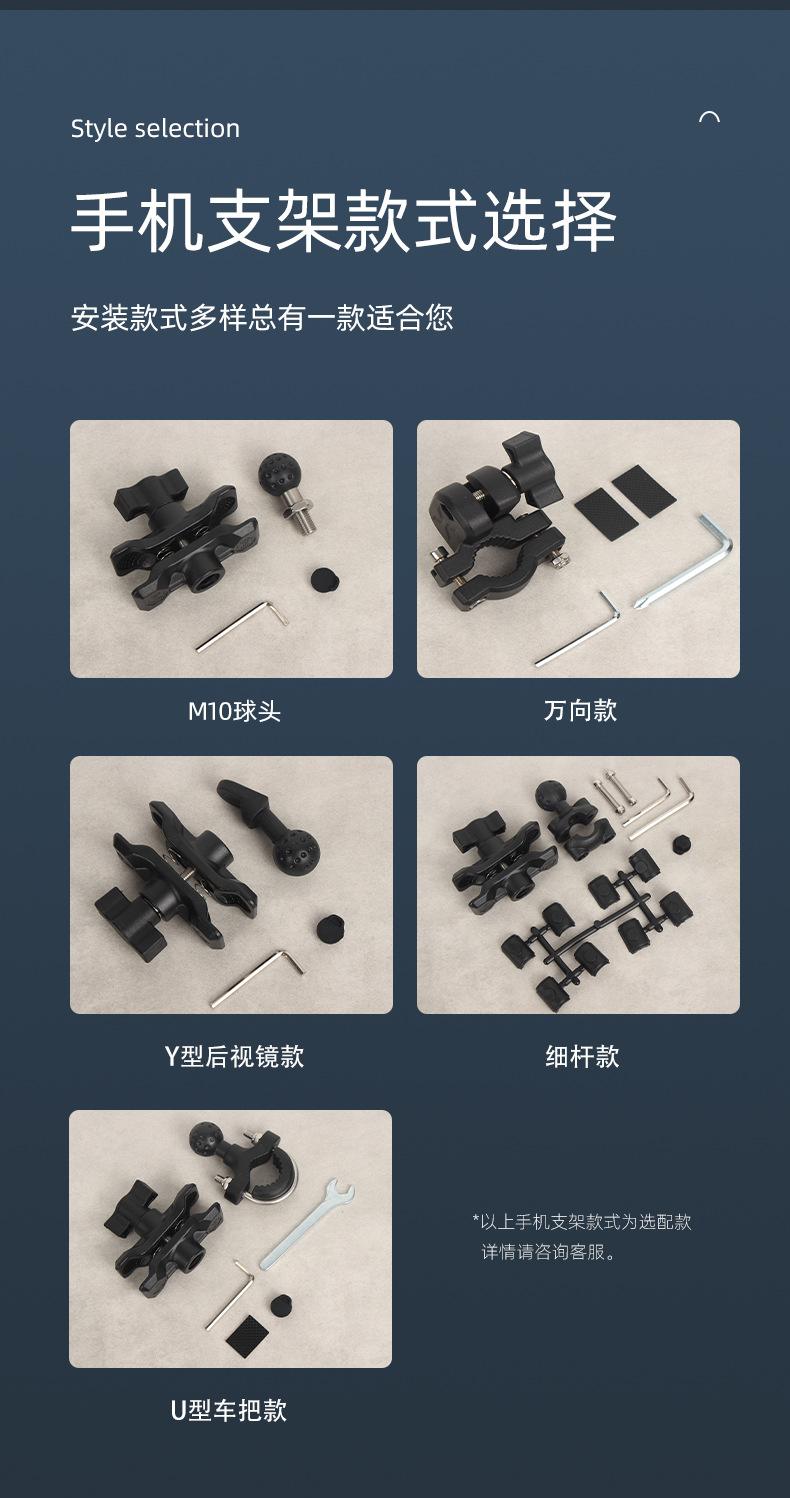 Style selection

手机支架款式选择

安装款式多样总有一款适合您

M10球头

万向款

Y型后视镜款

细杆款

U型车把款

*以上手机支架款式为选配款
详情请咨询客服。