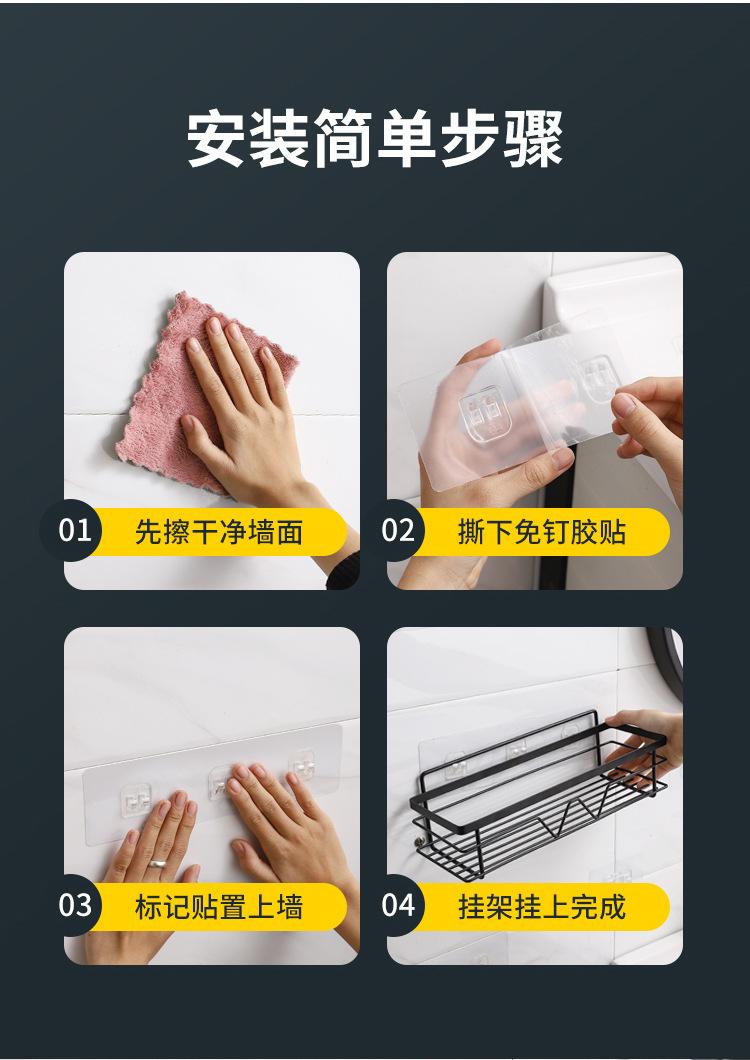 安装简单步骤

01 先擦干净墙面

02 撕下免钉胶贴

03 标记贴置上墙

04 挂架挂上完成