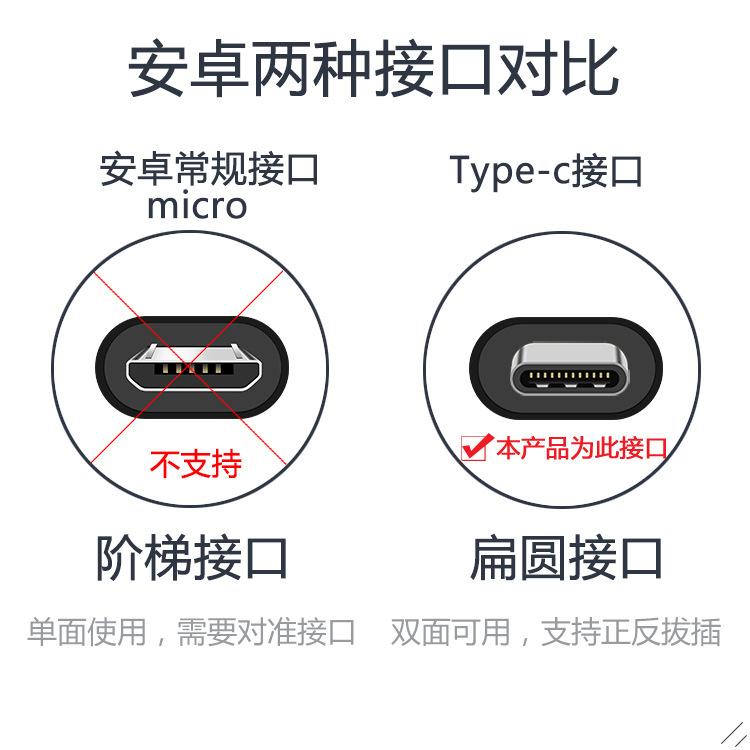 安卓两种接口对比

安卓常规接口
micro

不支持

阶梯接口

单面使用，需要对准接口

Type-c接口

本产品为此接口

扁圆接口

双面可用，支持正反拔插