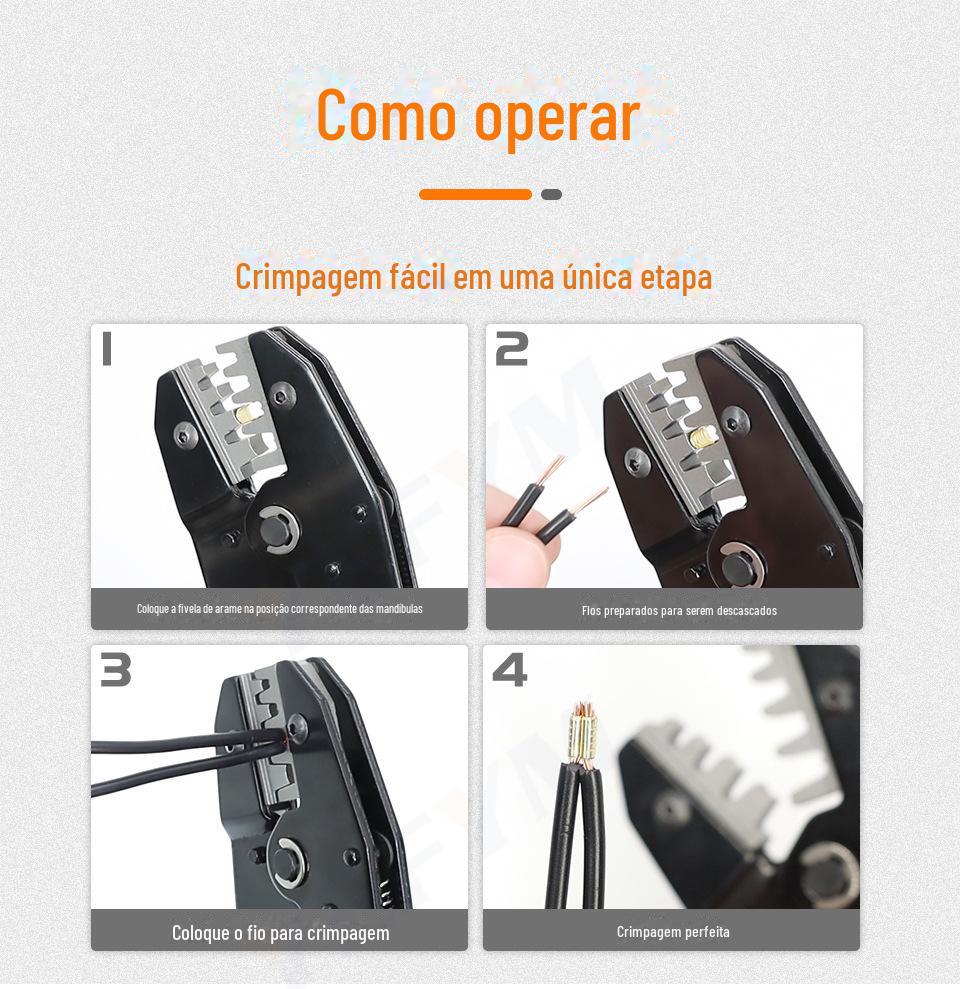 Como operar

Crimpagem fácil em uma única etapa

1

Coloque a fivela de arame na posição correspondente das mandíbulas

2

Fios preparados para serem descascados

3

Coloque o fio para crimpagem

4

Crimpagem perfeita